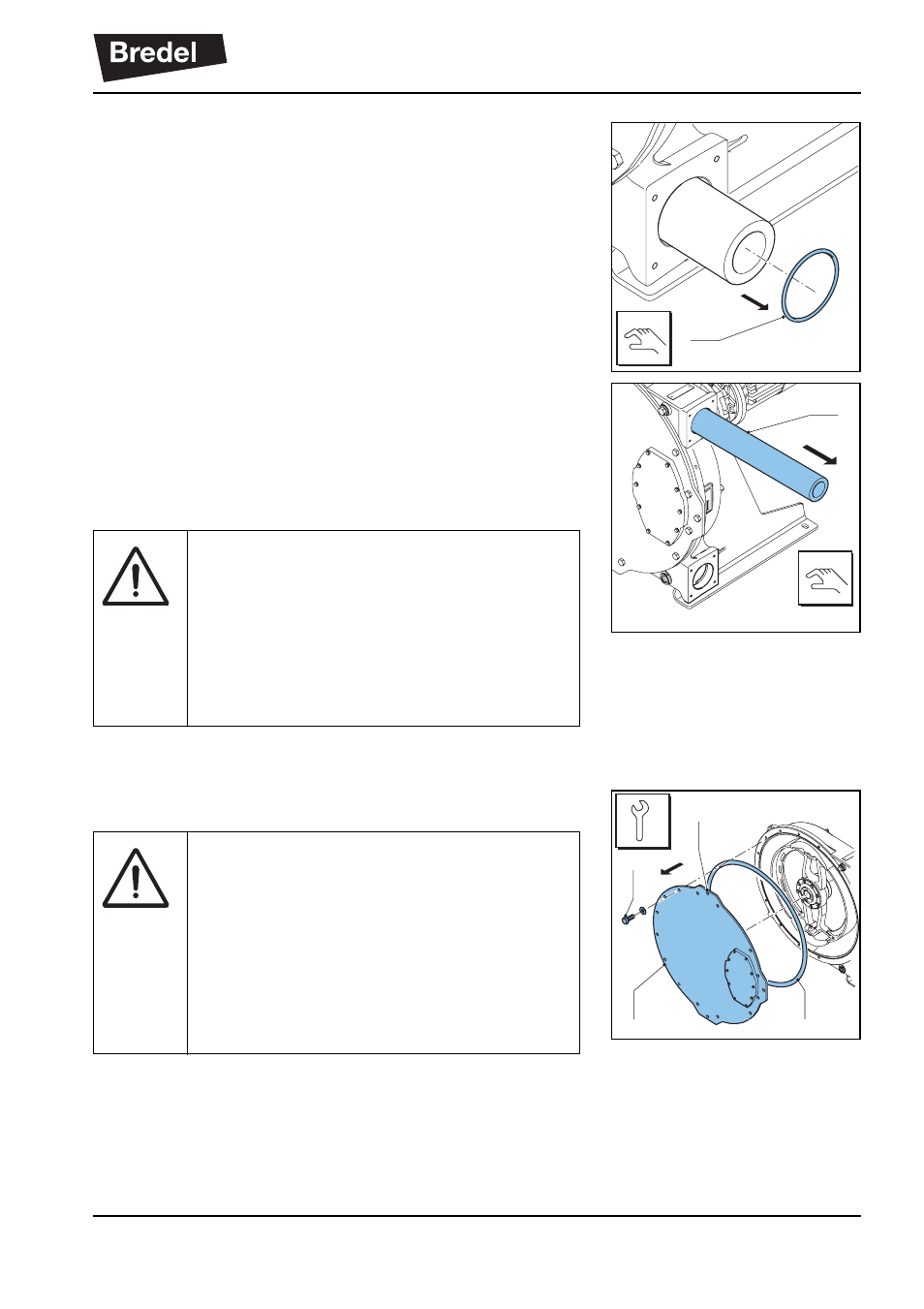 Bredel