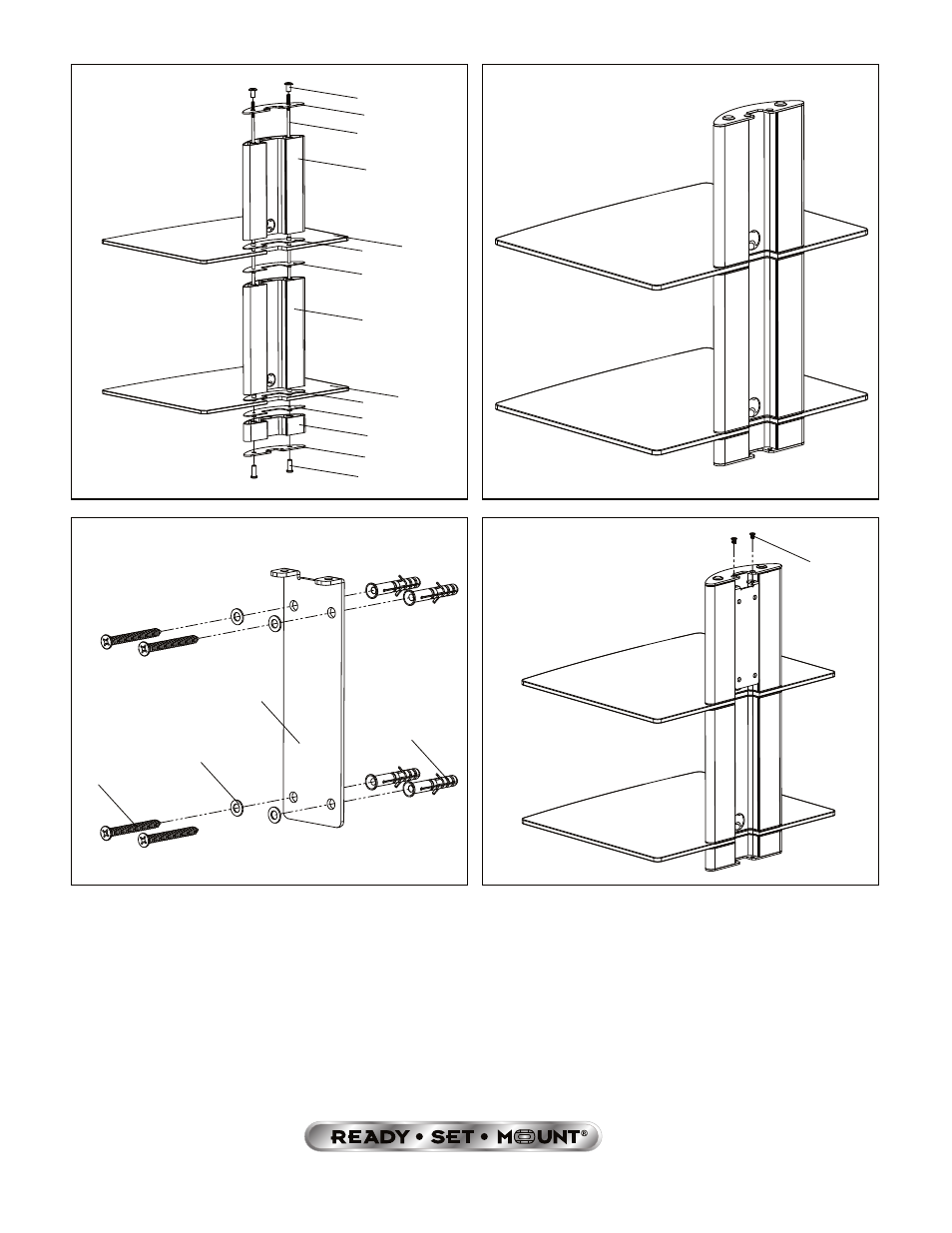 READY • SET • MOUNT®