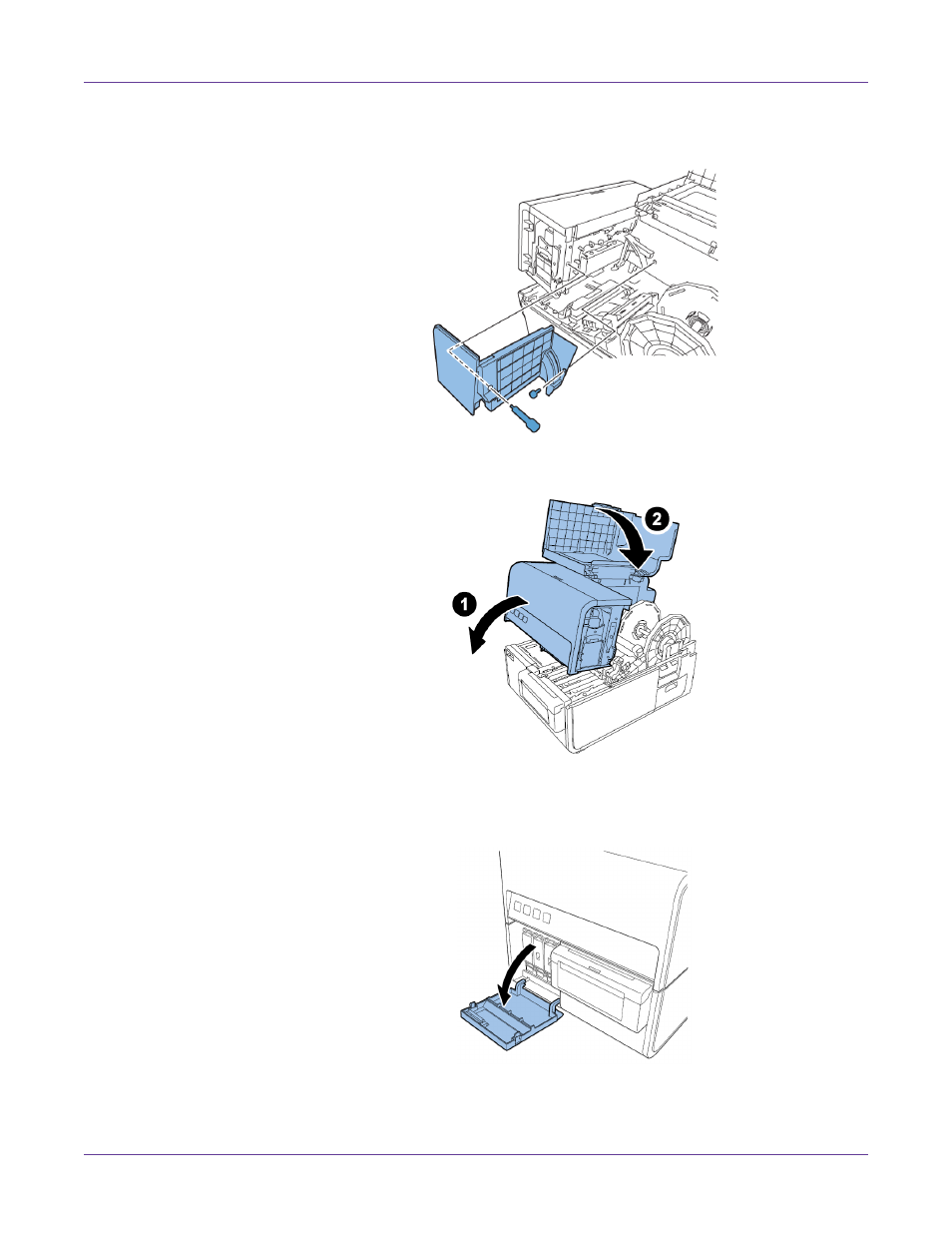 2

1