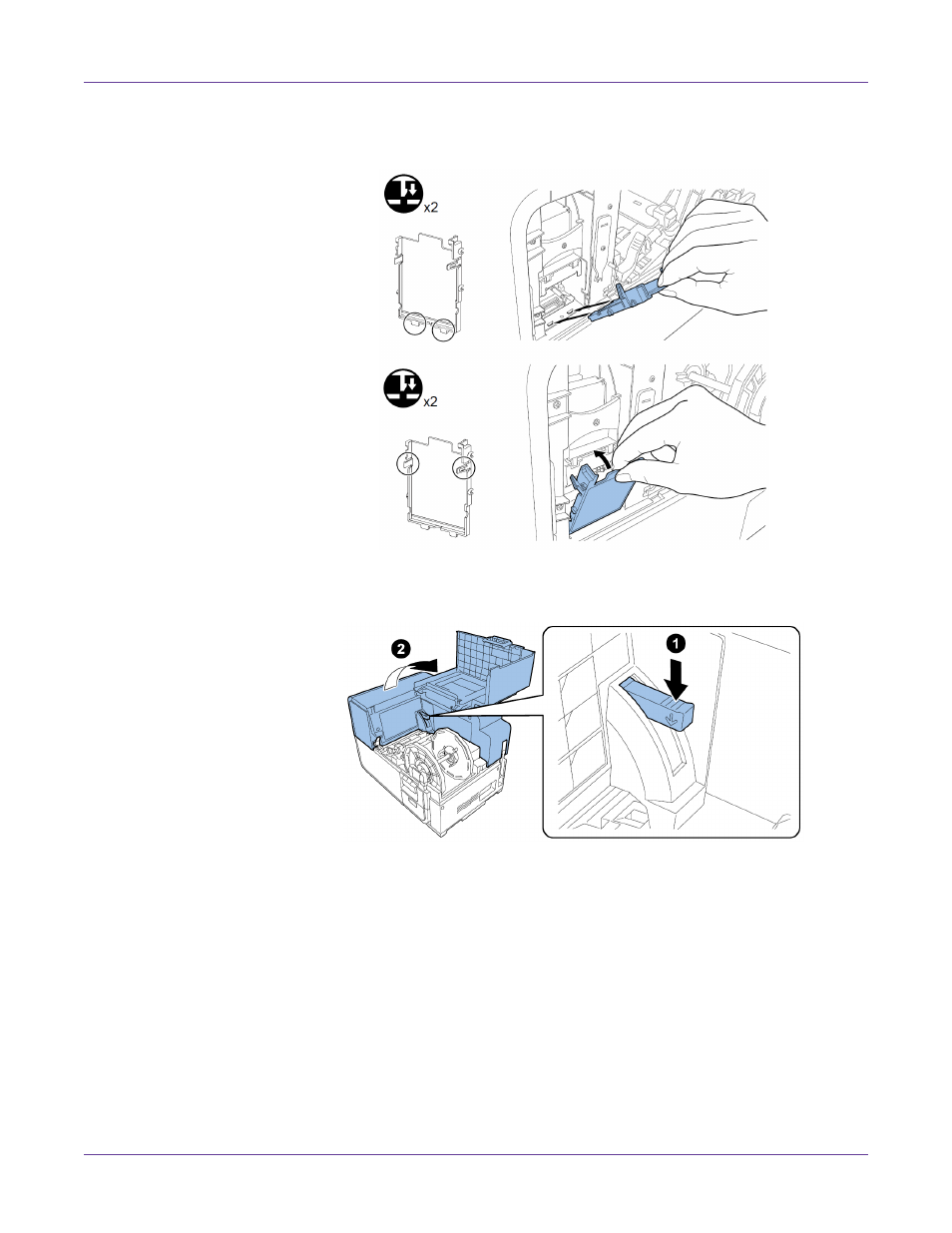 x2

x2

2

1