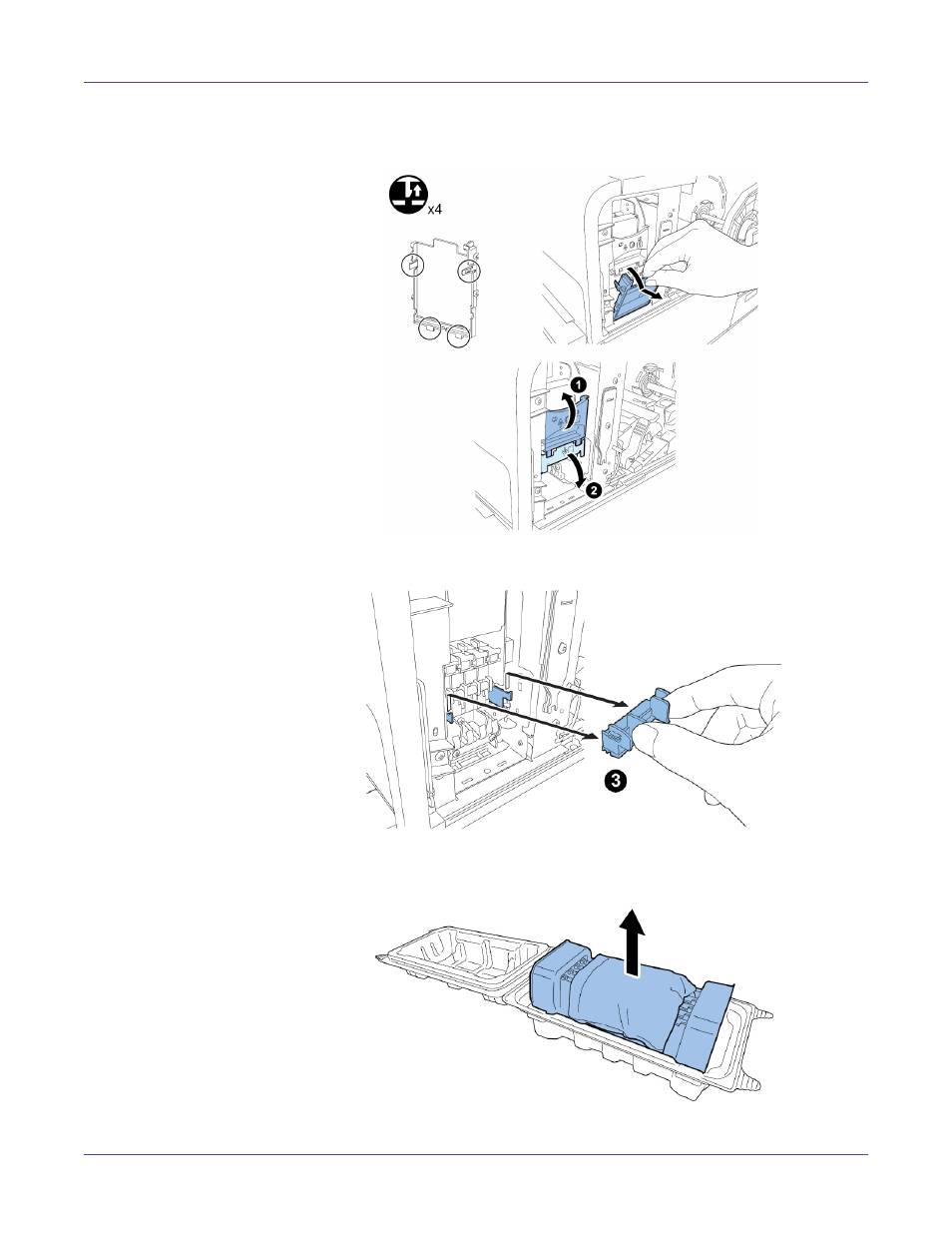 x4

1

2

3