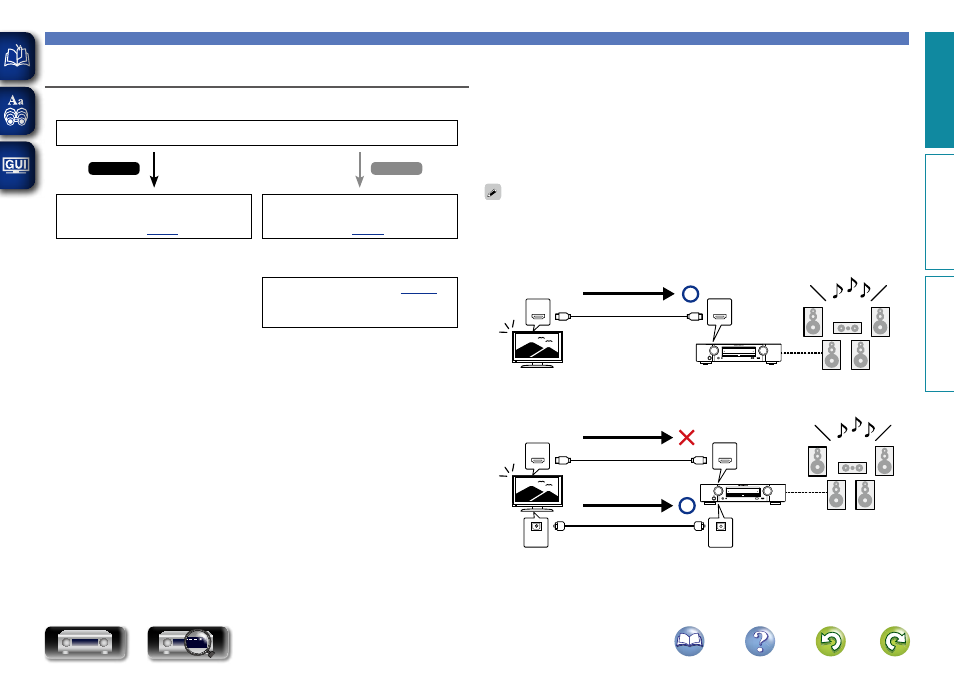 Aa
GUI