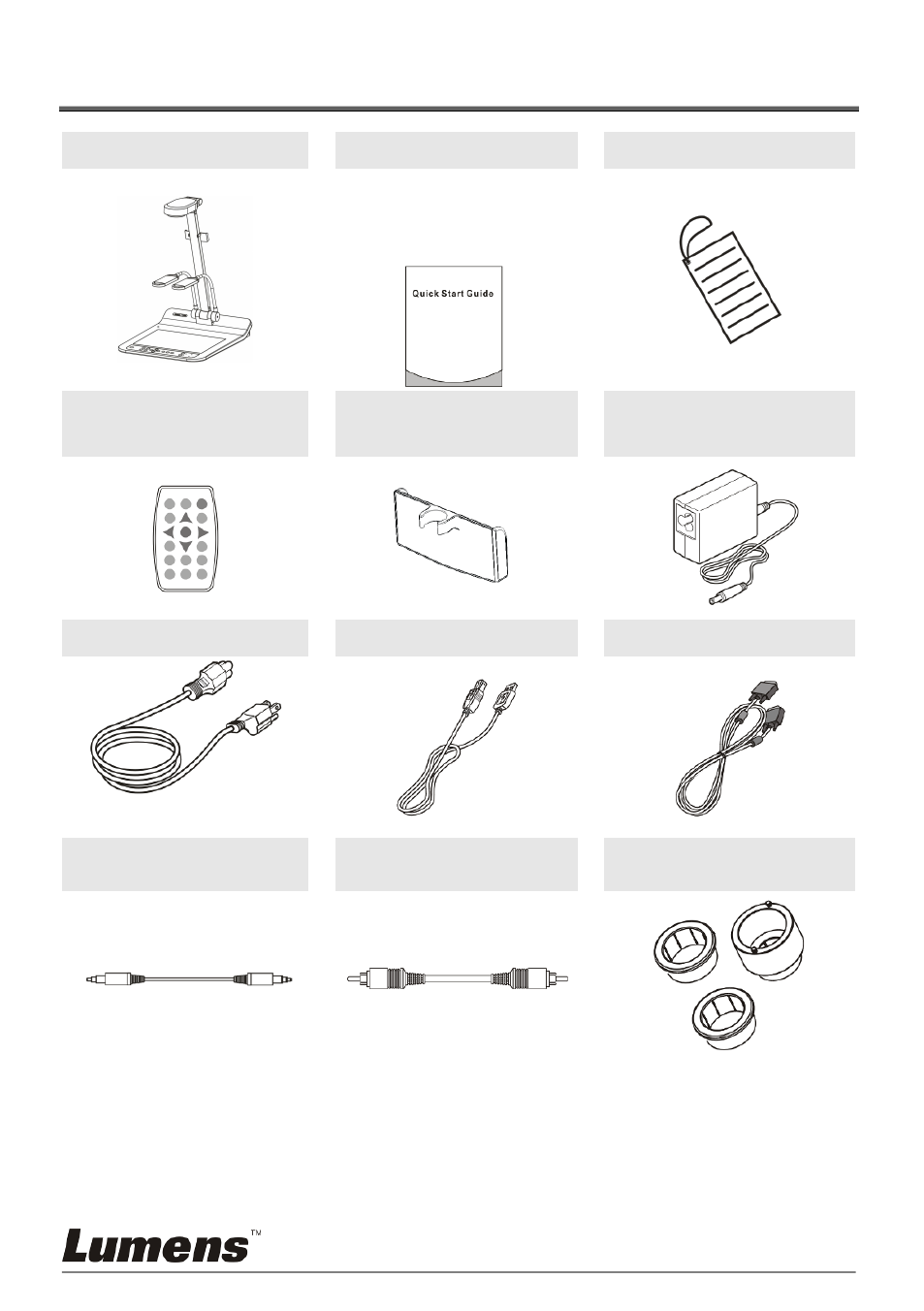 Quick Start Guide

Lumens™