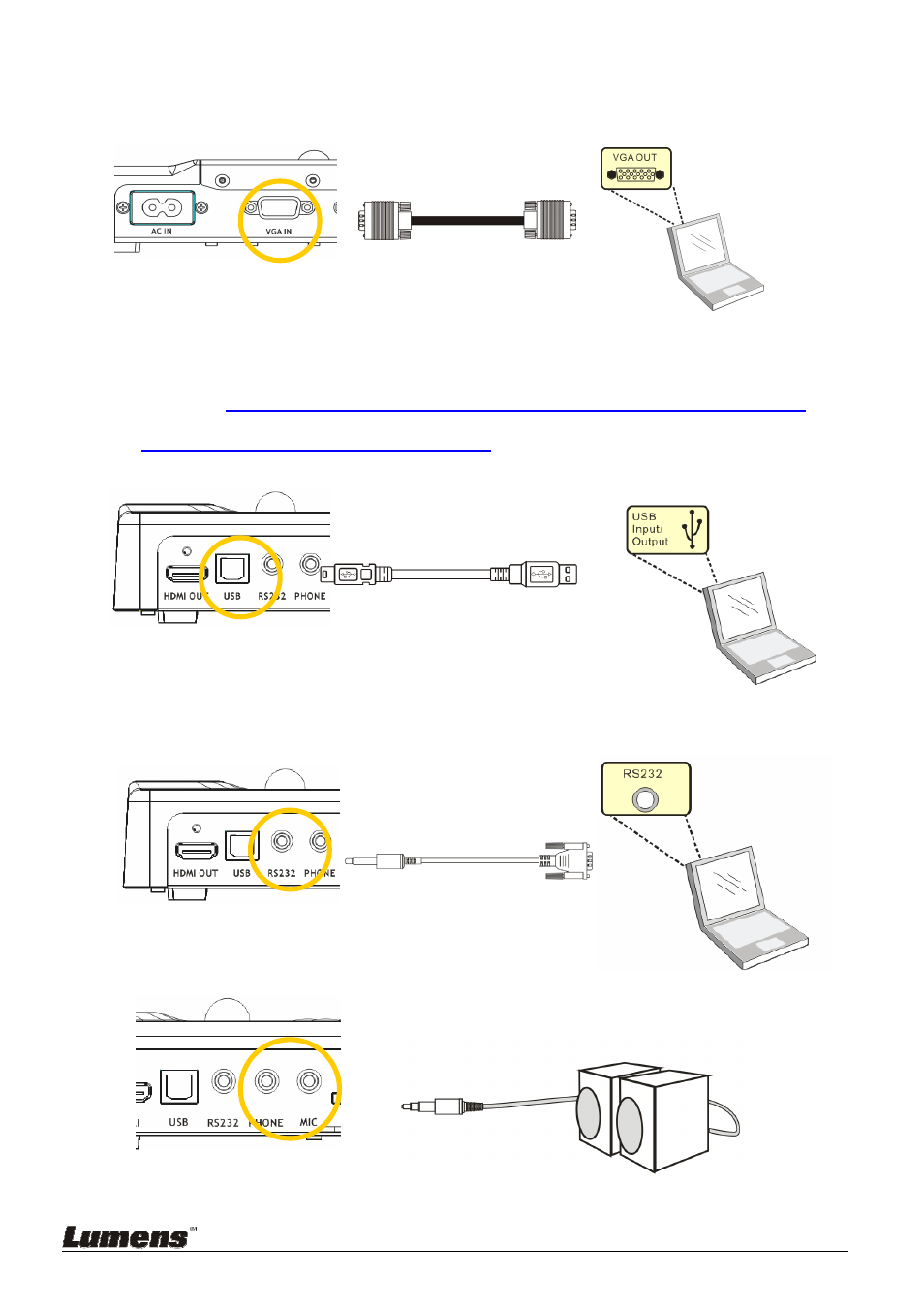 AC IN

VGA IN

VGA OUT

HDMI OUT USB RS232 PHONE

USB Input/ Output

HDMI OUT USB RS232 PHONE

RS232

USB RS232 PHONE MIC

Lumens