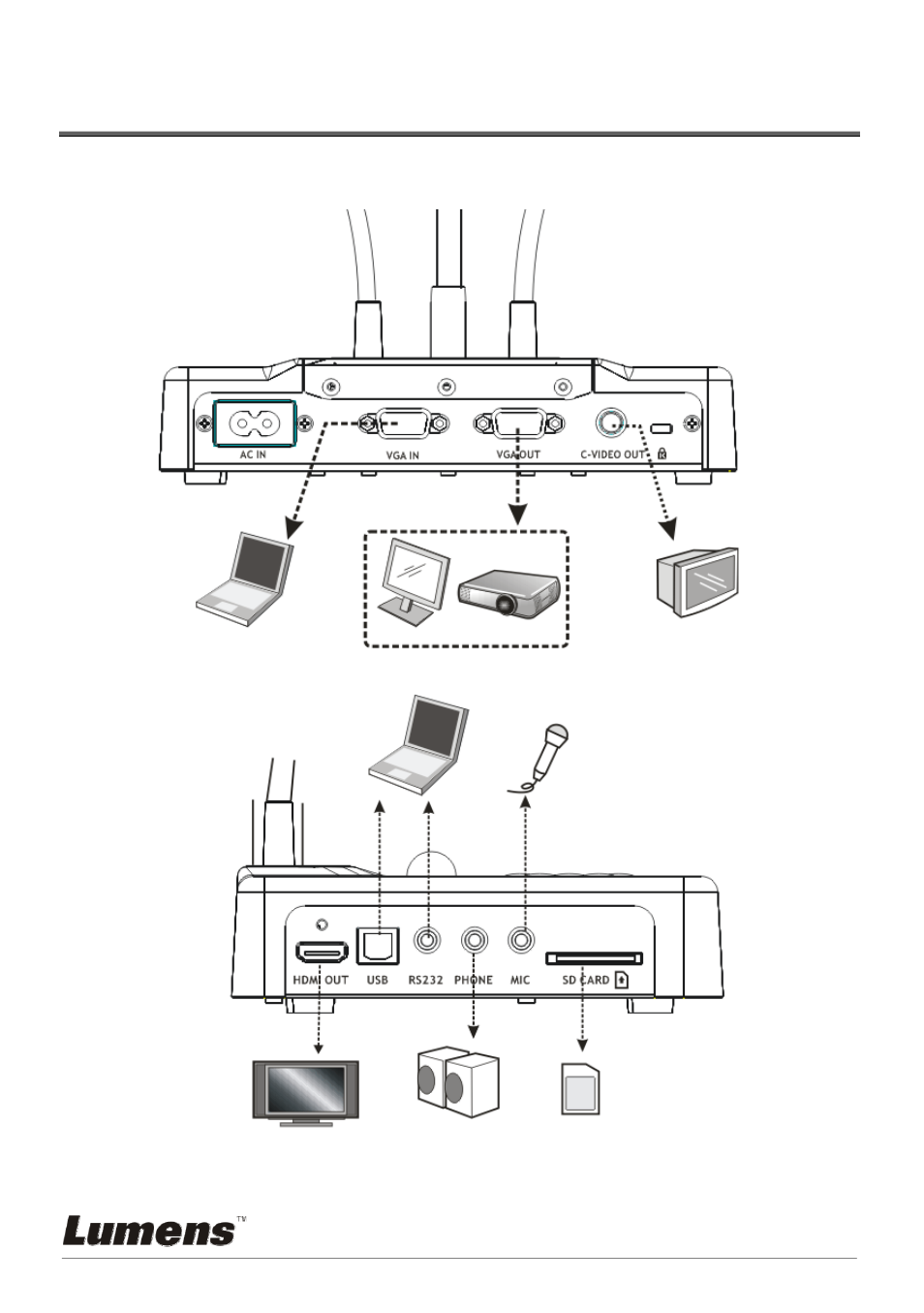 AC IN

VGA IN

VGA OUT

C-VIDEO OUT

HDMI OUT

USB

RS232

PHONE

MIC

SD CARD

Lumens™