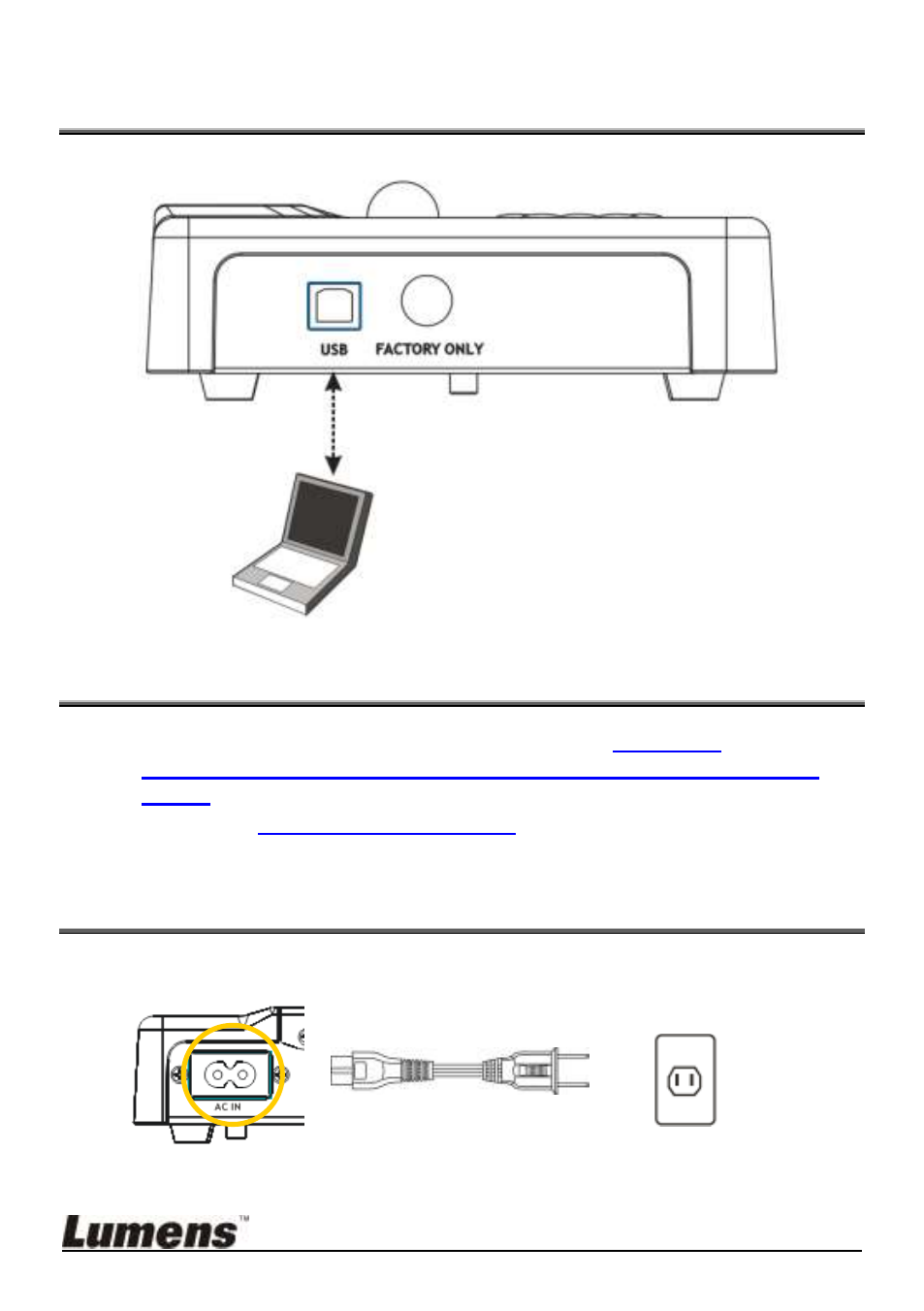 USB FACTORY ONLY

AC IN

Lumens™