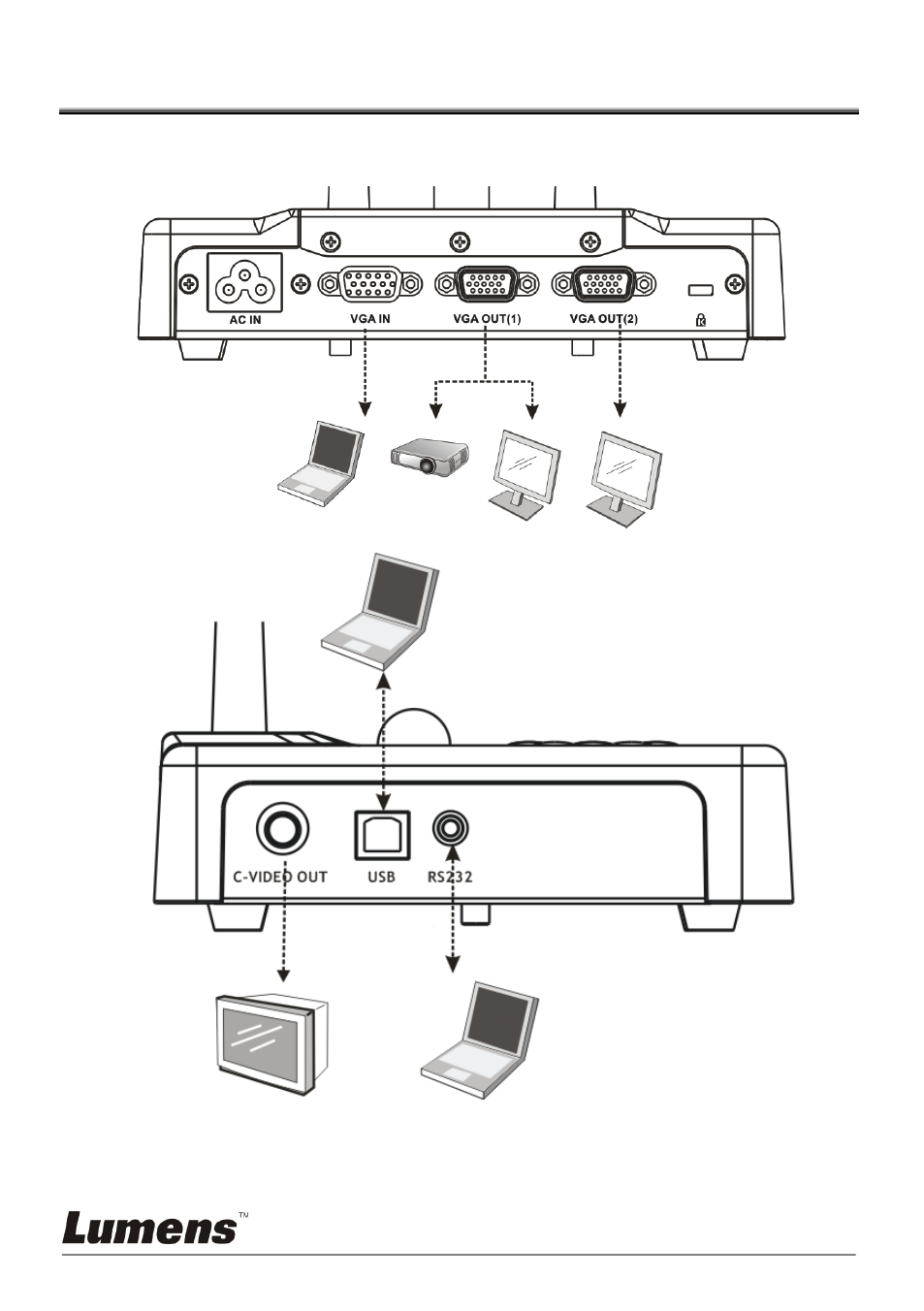 AC IN
VGA IN
VGA OUT(1)
VGA OUT(2)

C-VIDEO OUT
USB
RS232

Lumens™