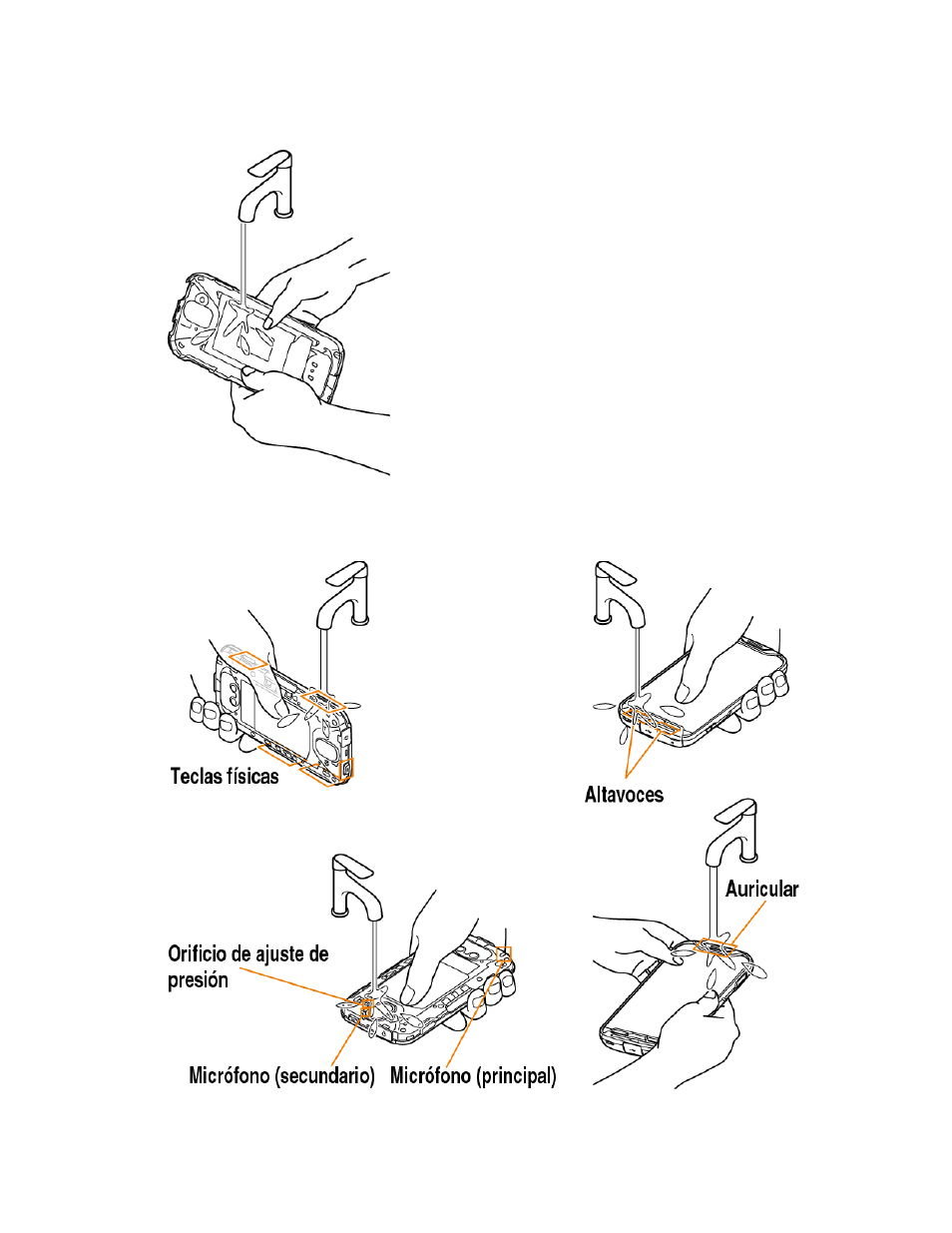 Teclas físicas

Altavoces

Auricular

Orificio de ajuste de presión

Micrófono (secundario)

Micrófono (principal)