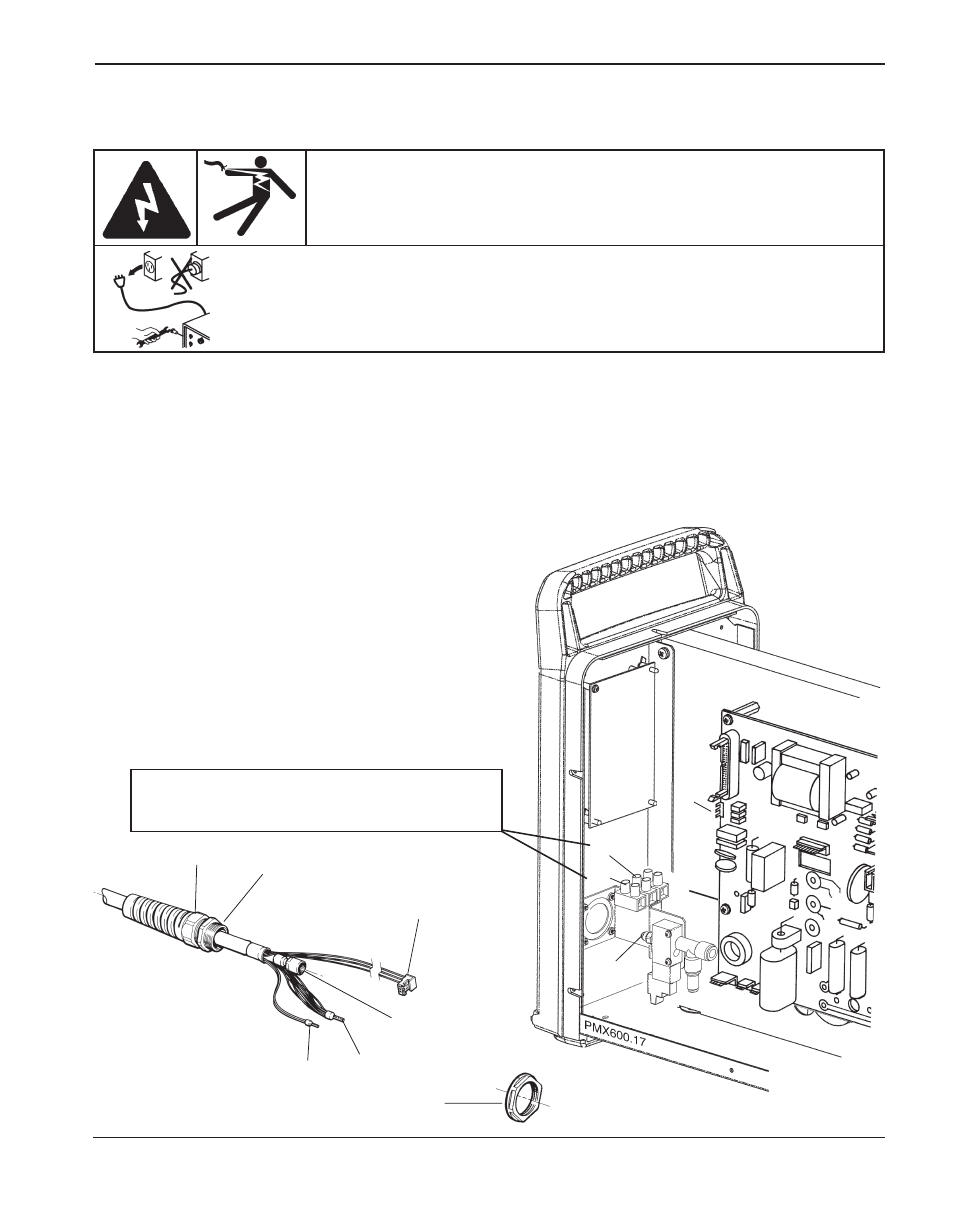 PMX600.17