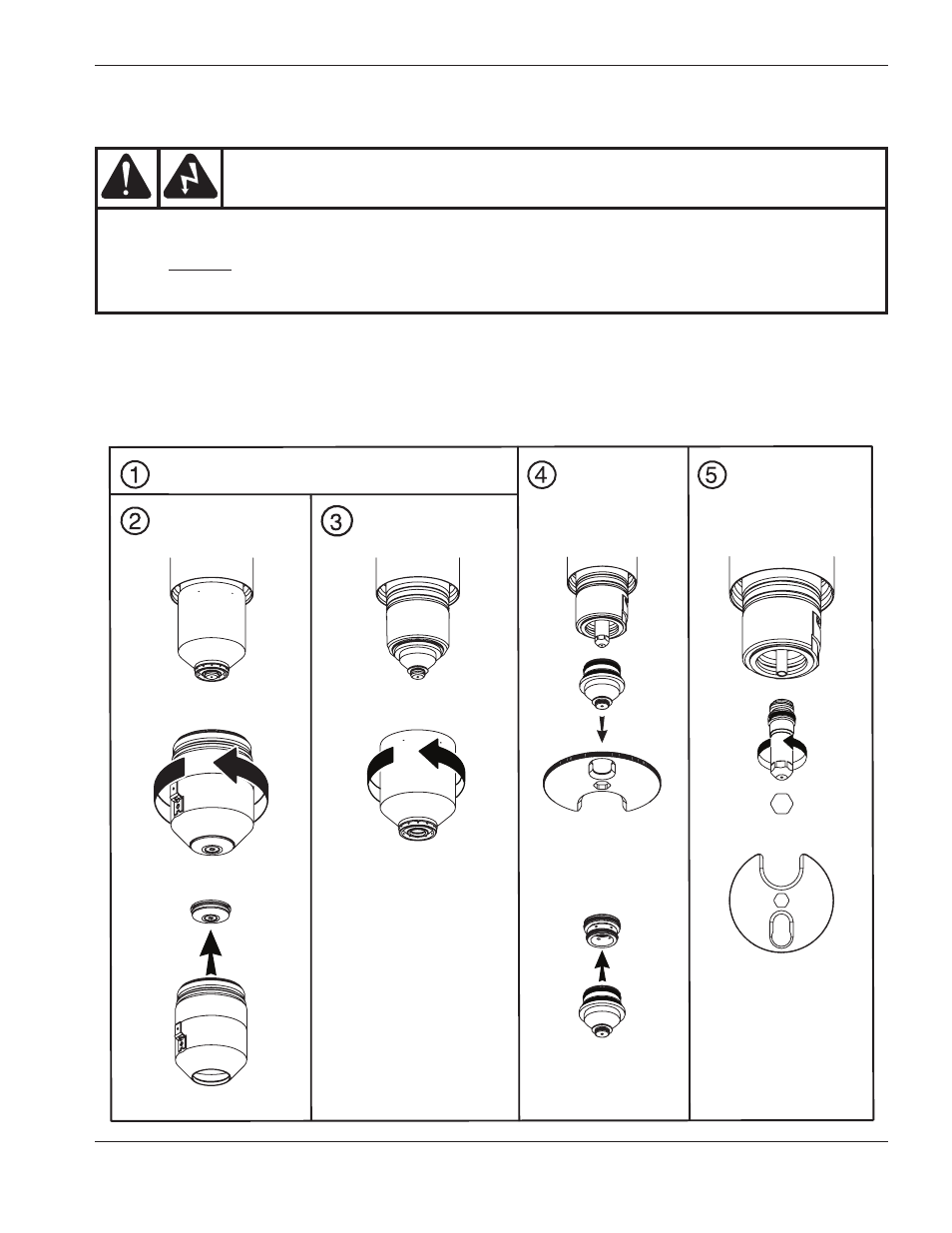 ①

②

③

④

⑤