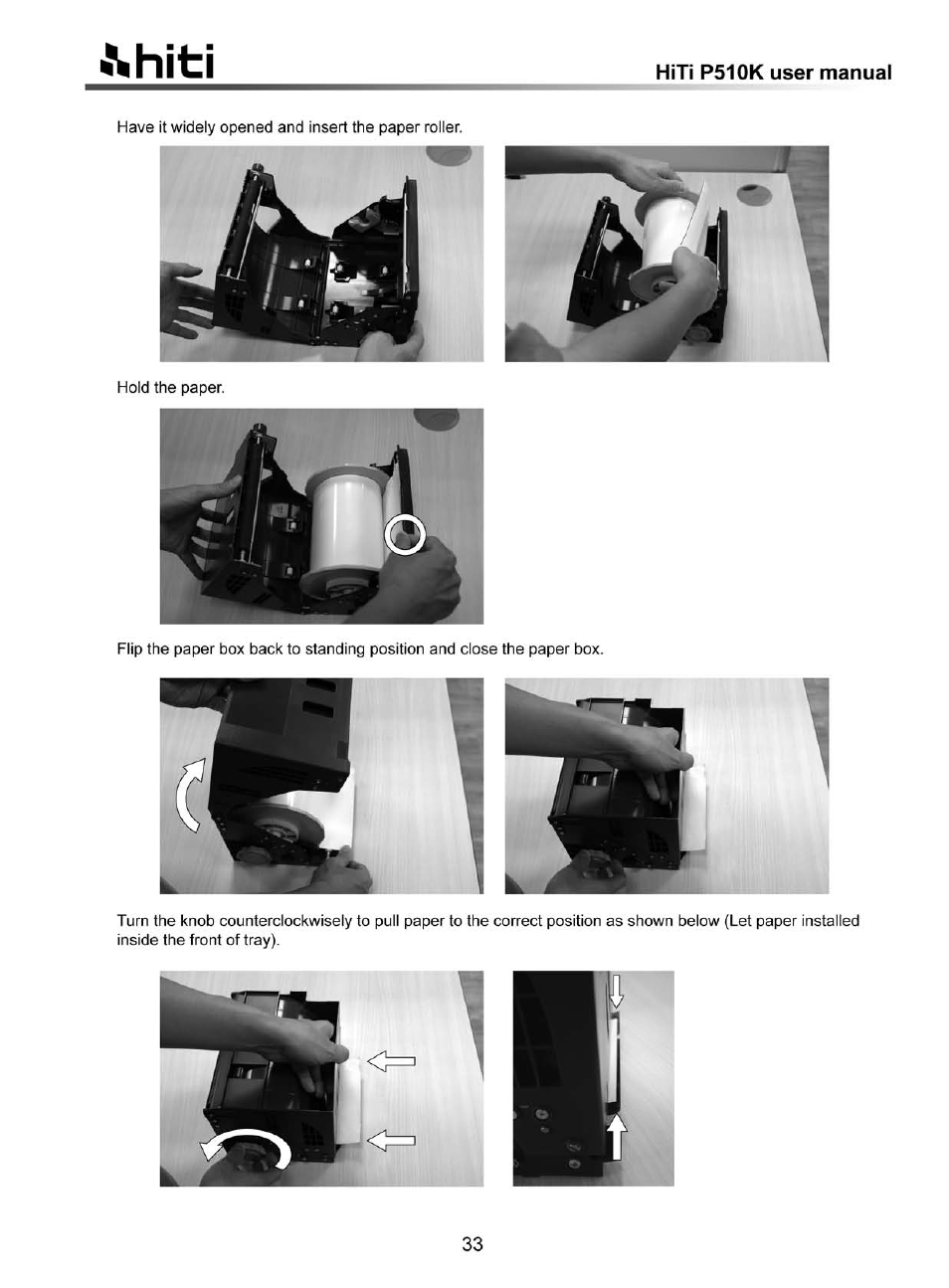 hiti

HiTi P510K user manual

Have it widely opened and insert the paper roller.

Hold the paper.

Flip the paper box back to standing position and close the paper box.

Turn the knob counterclockwisely to pull paper to the correct position as shown below (Let paper installed inside the front of tray).

33