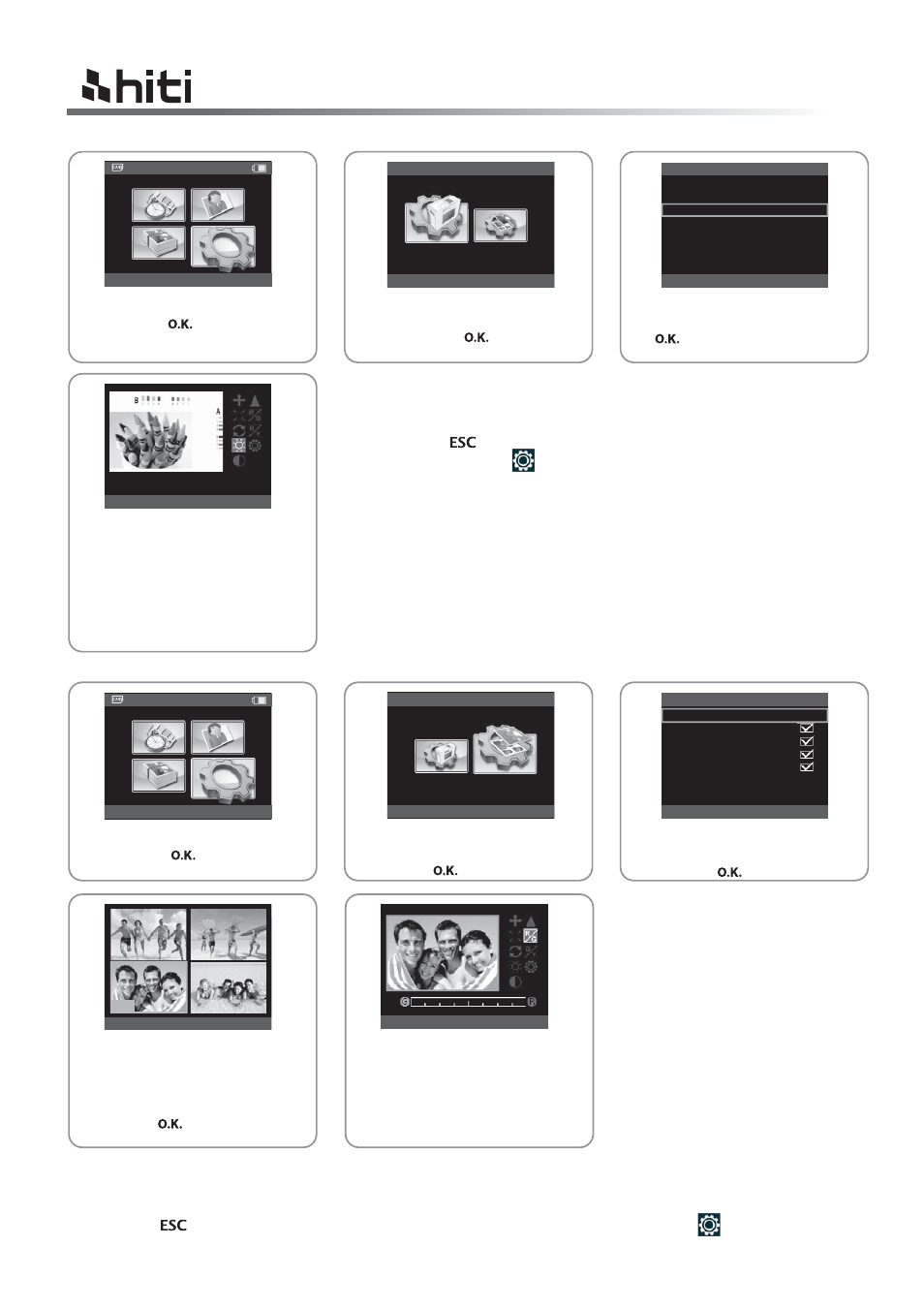 hiti

O.K.

O.K.

O.K.

B

A

ESC

O.K.

O.K.

O.K.

O.K.

ESC