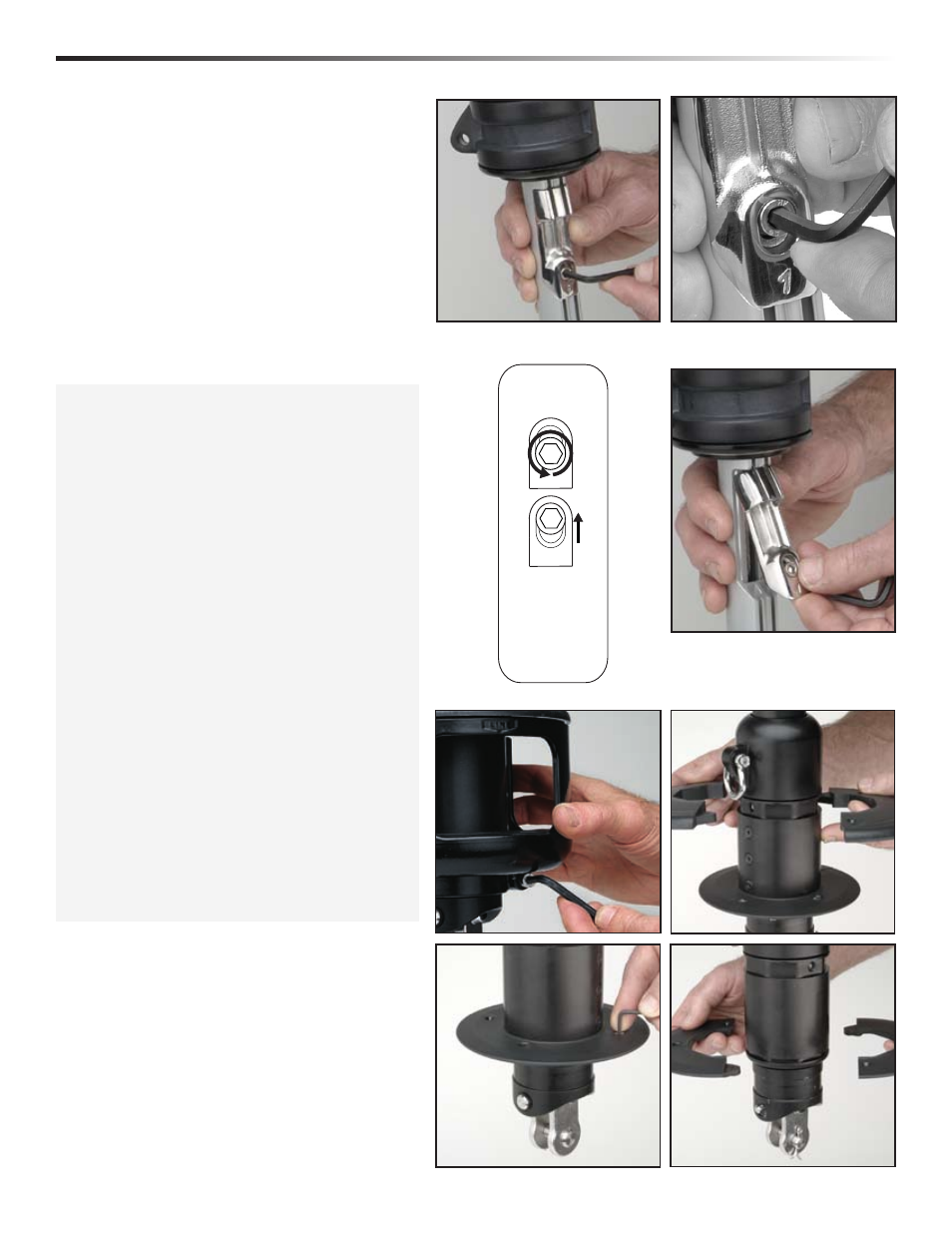 1