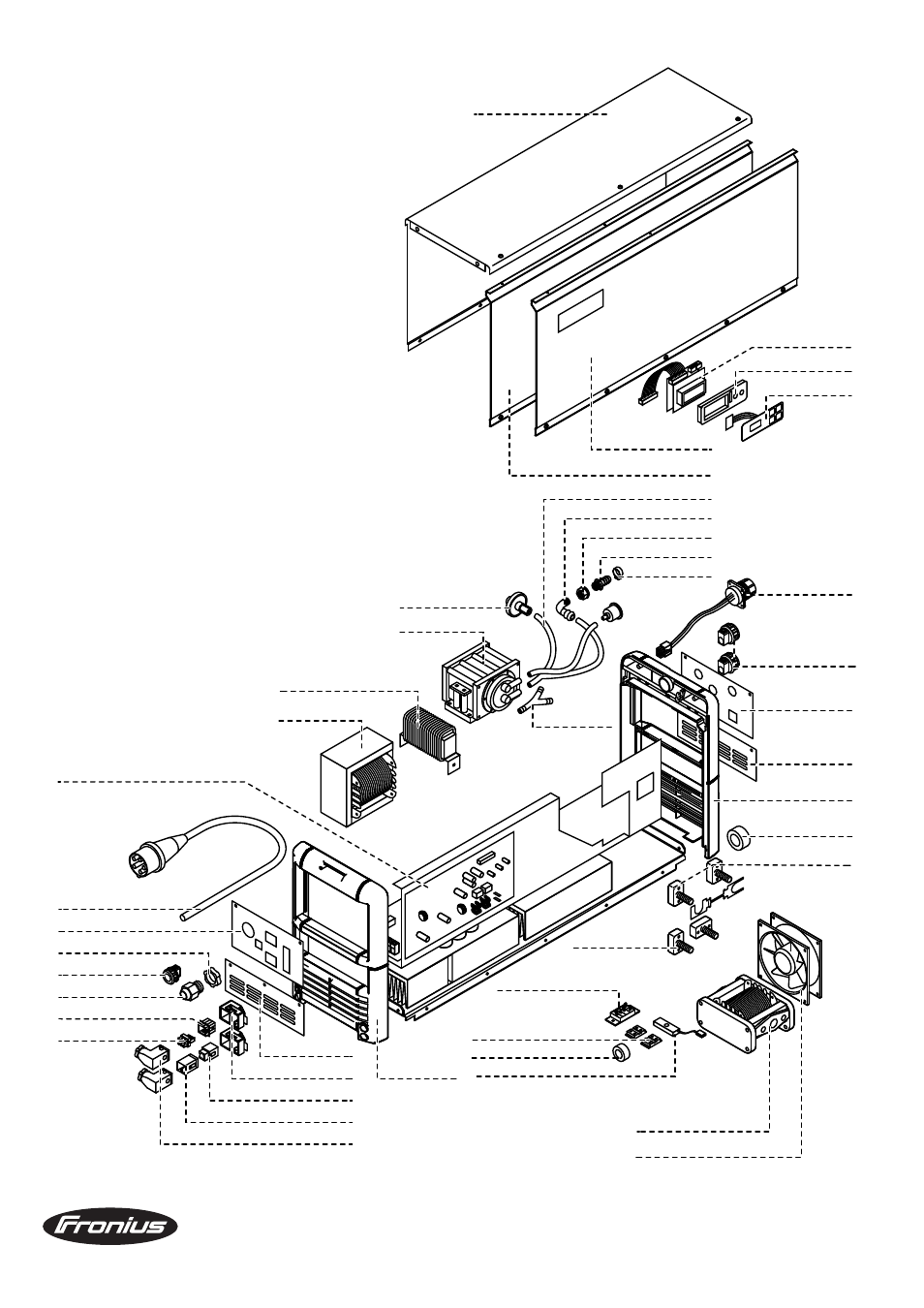 Fronius