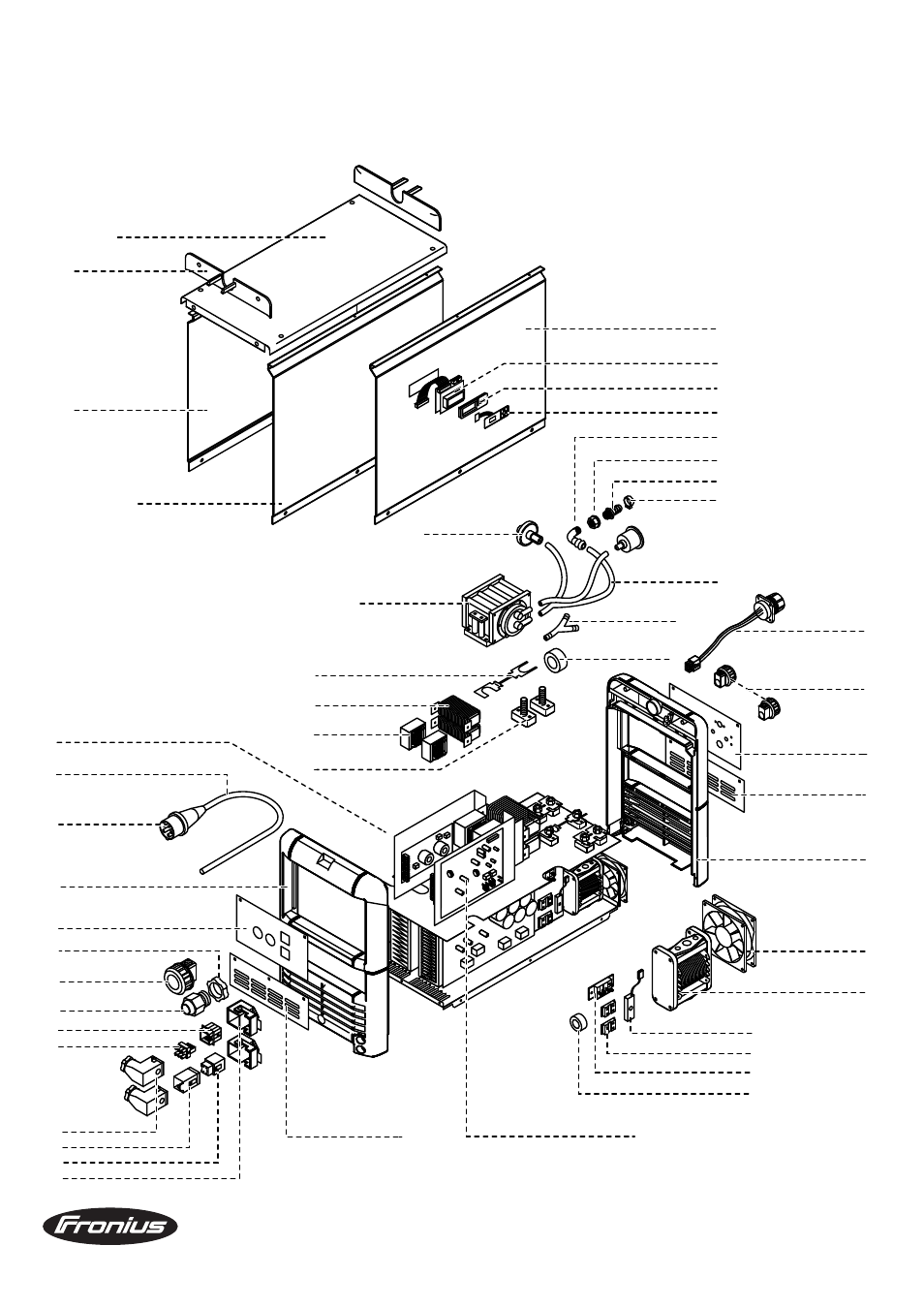 Fronius