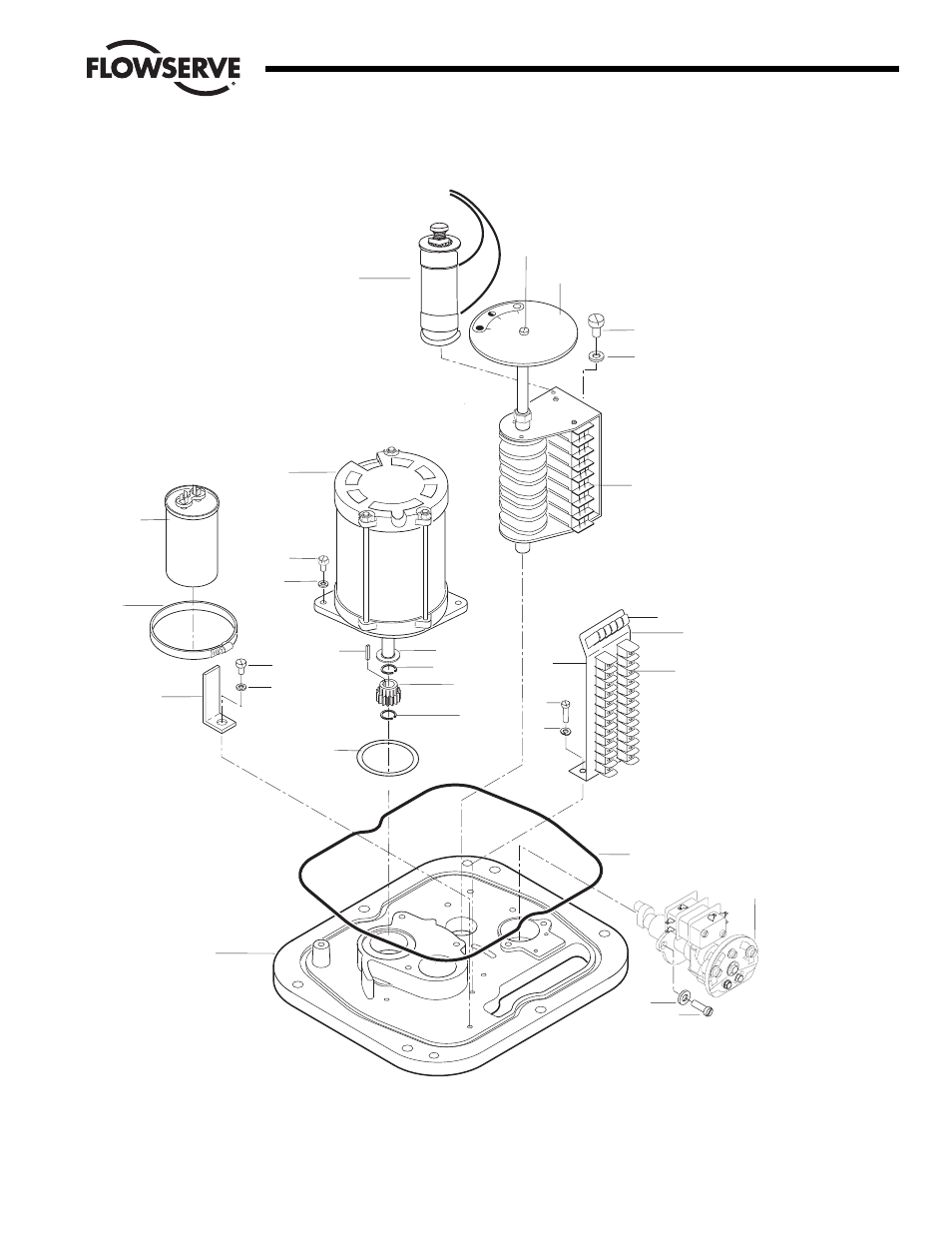 FLOWSERVE