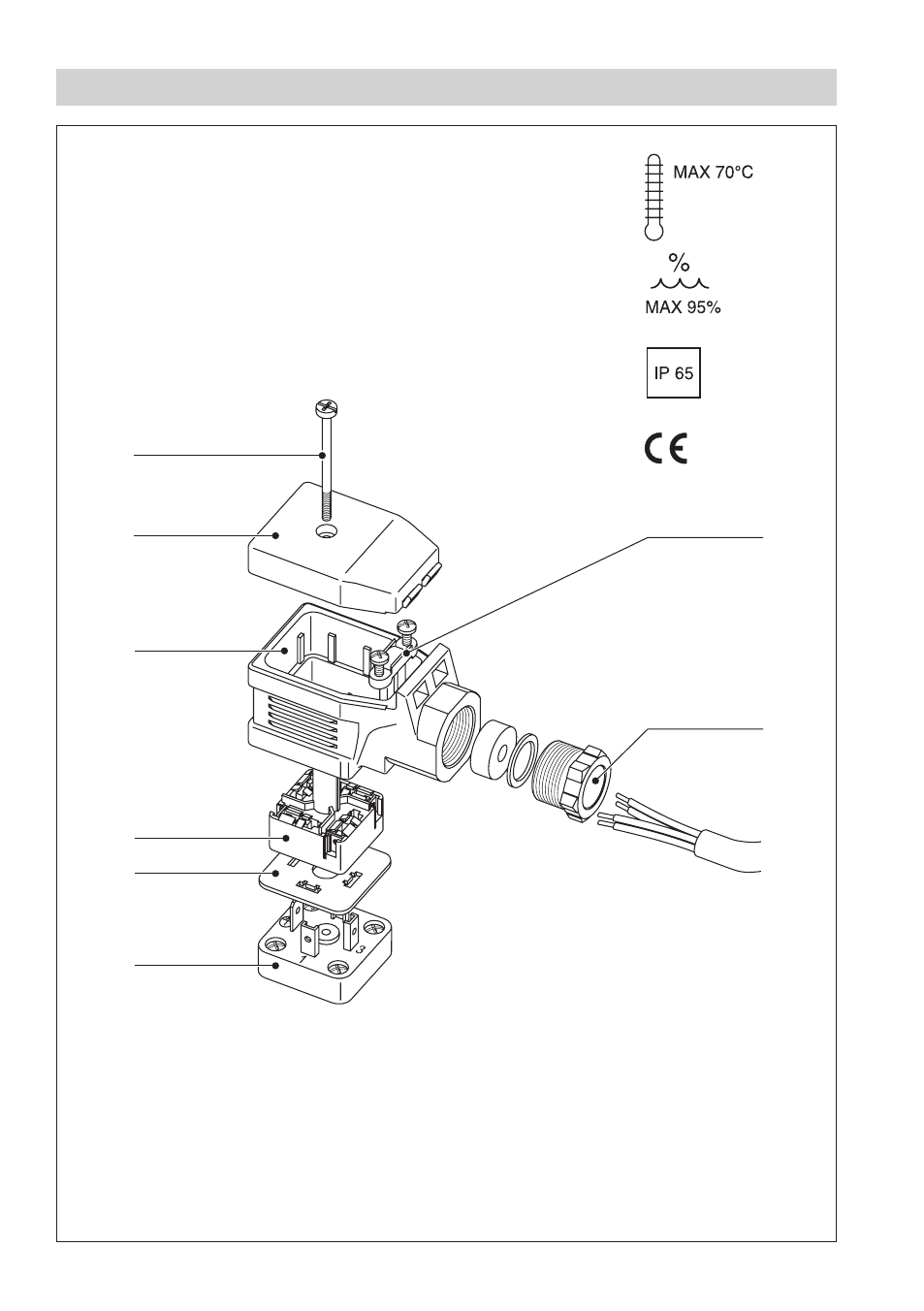 MAX 70°C

%

MAX 95%

IP 65

CE

1

3