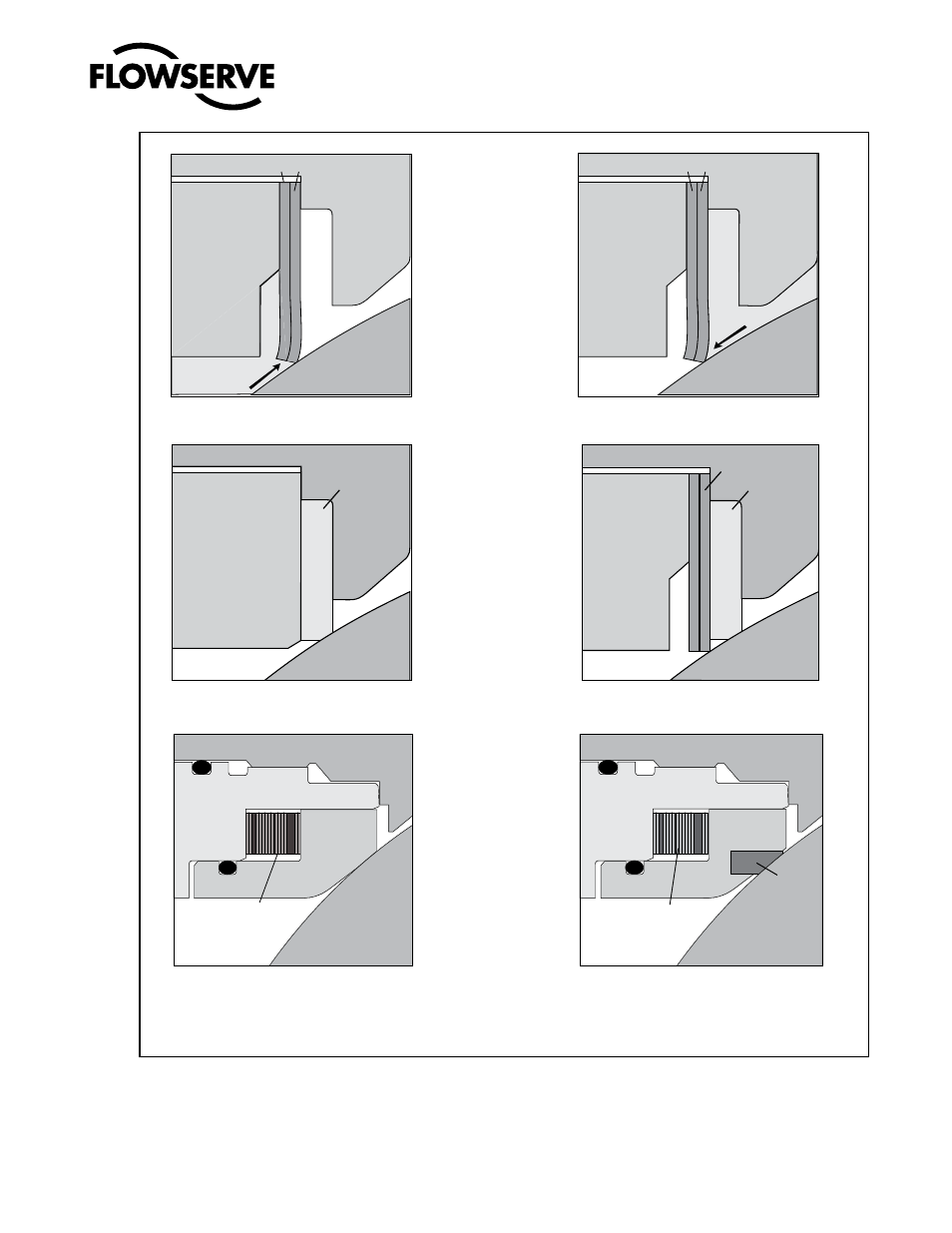 FLOWSERVE