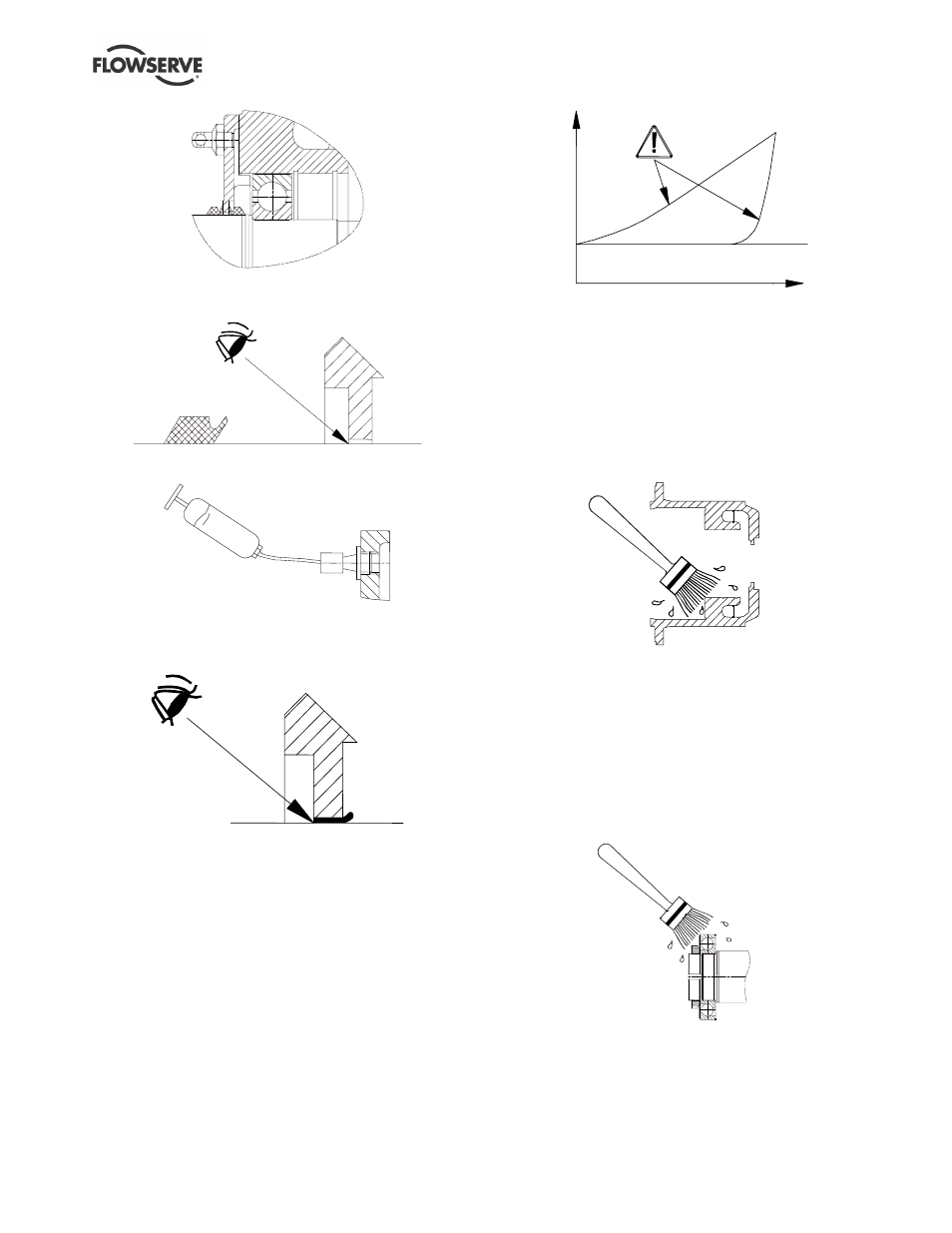 FLOWSERVE