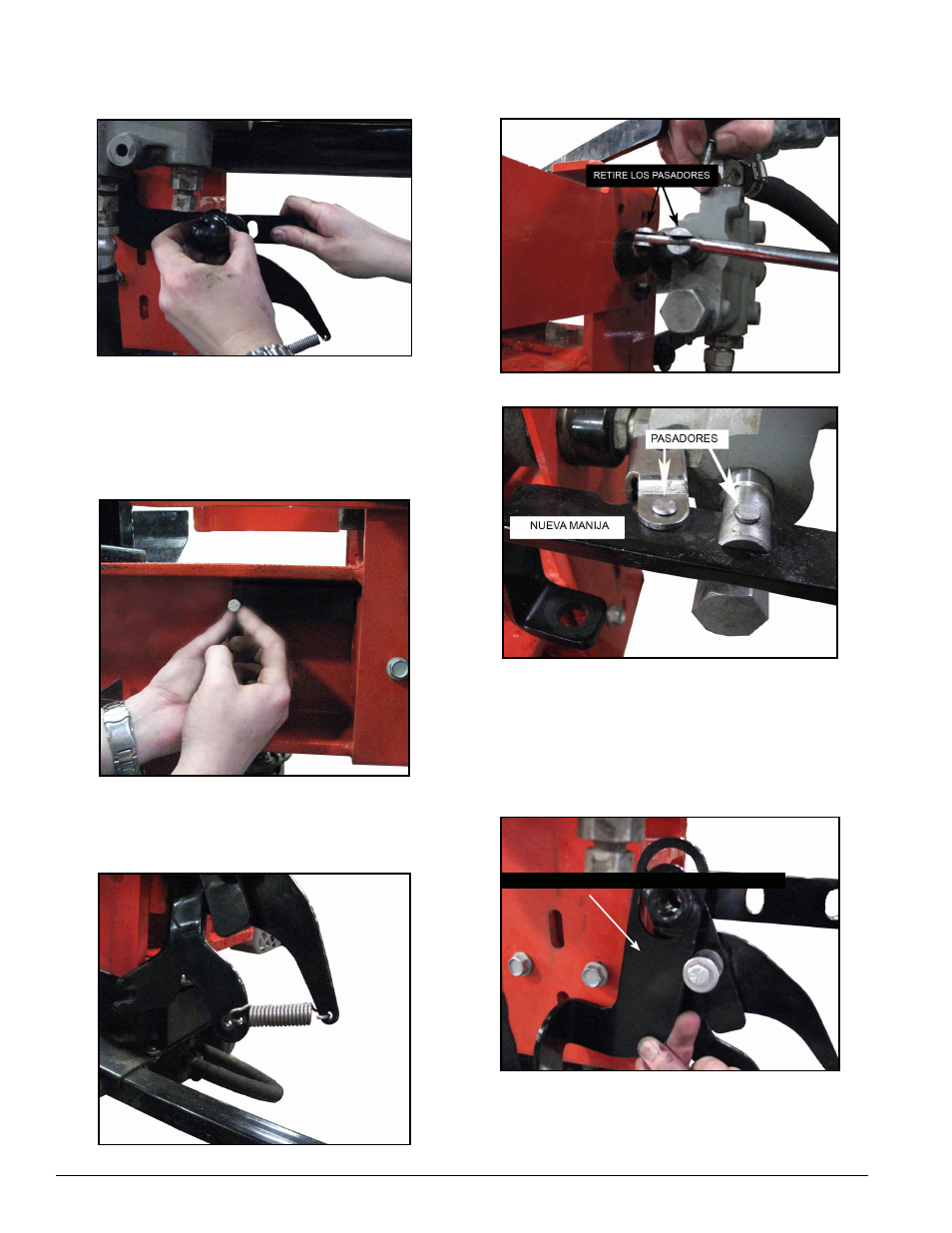 RETIRE LOS PASADORES

PASADORES

NUEVA MANIJA