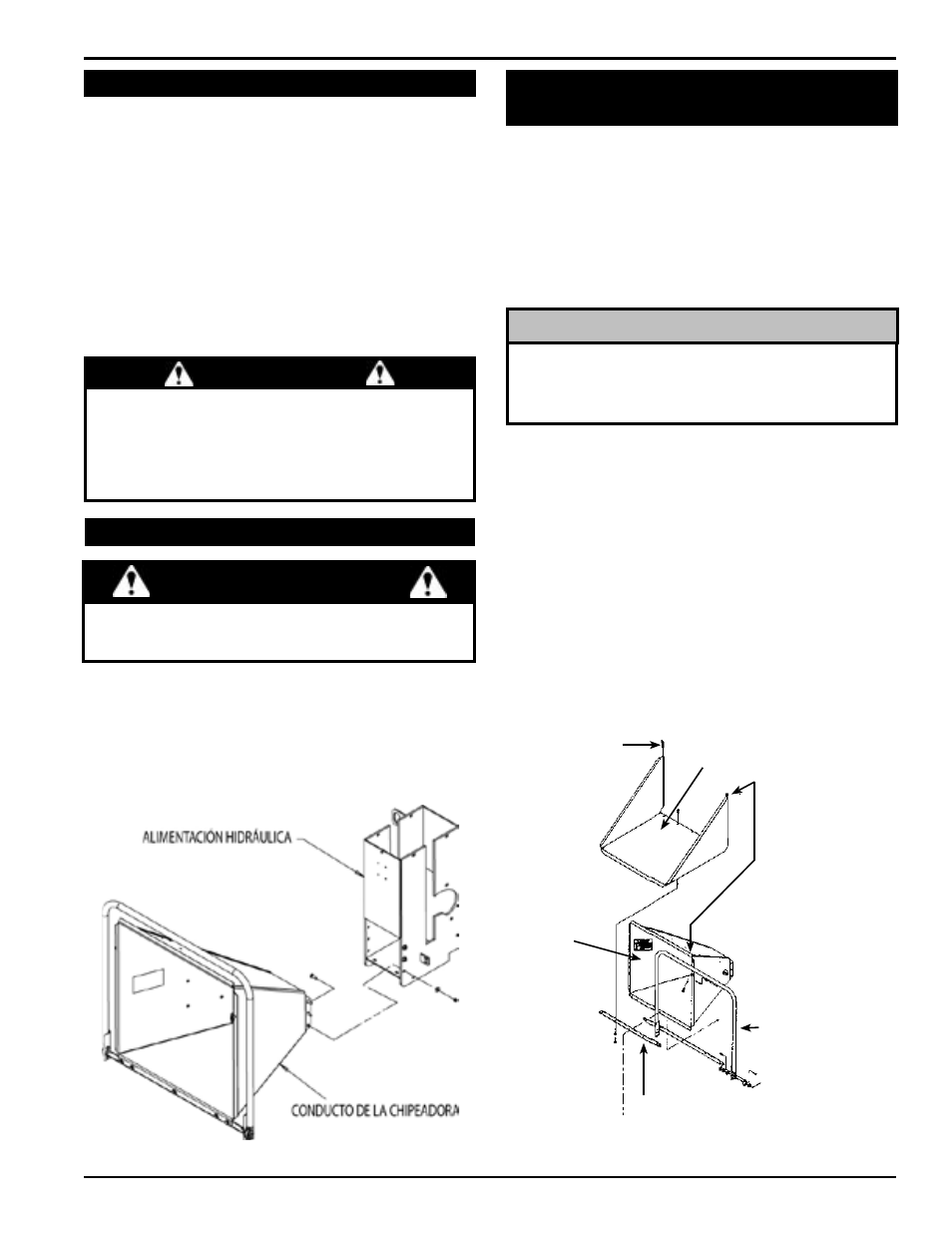 ALIMENTACIÓN HIDRÁULICA

CONDUCTO DE LA CHIPEADORA