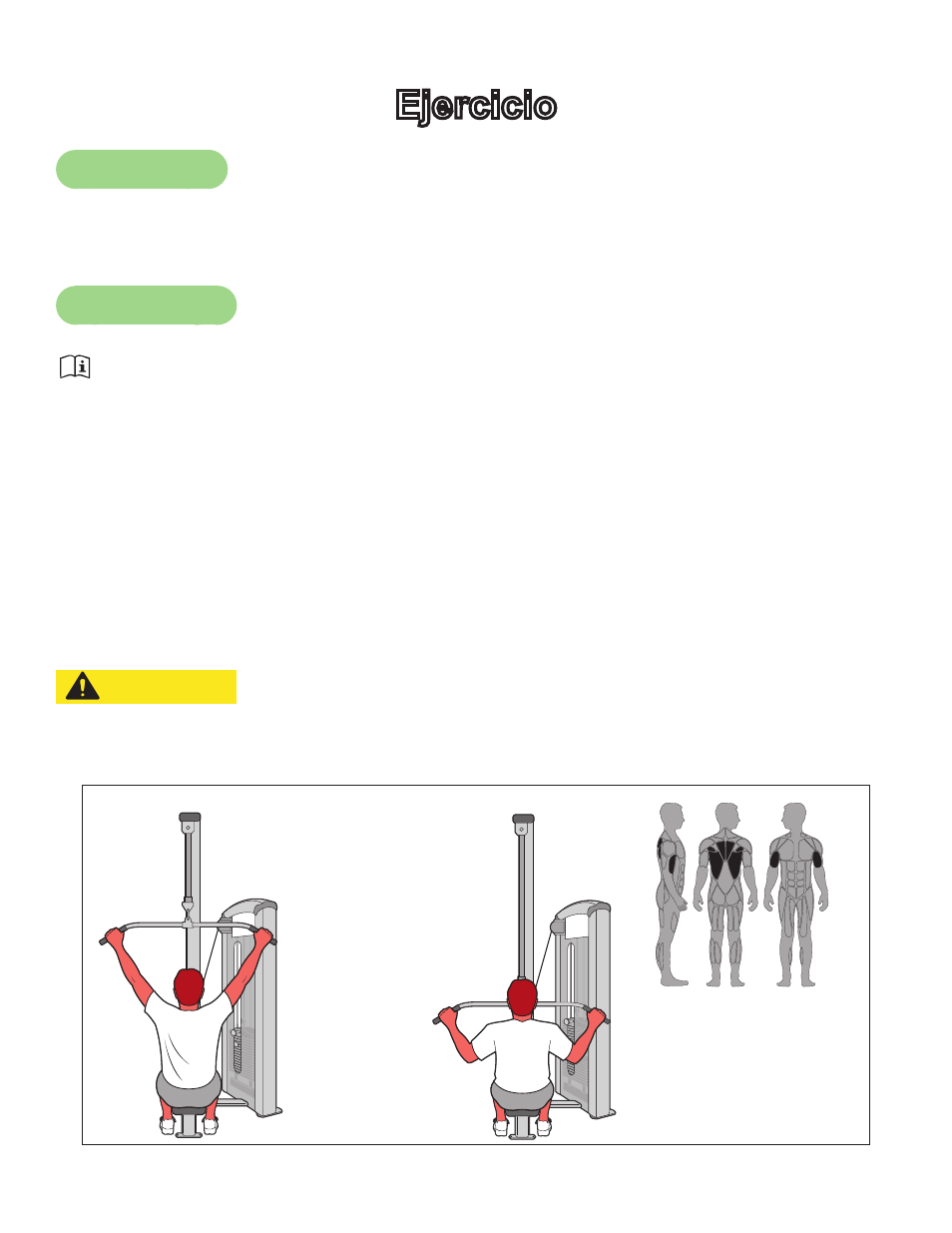 Ejercicio