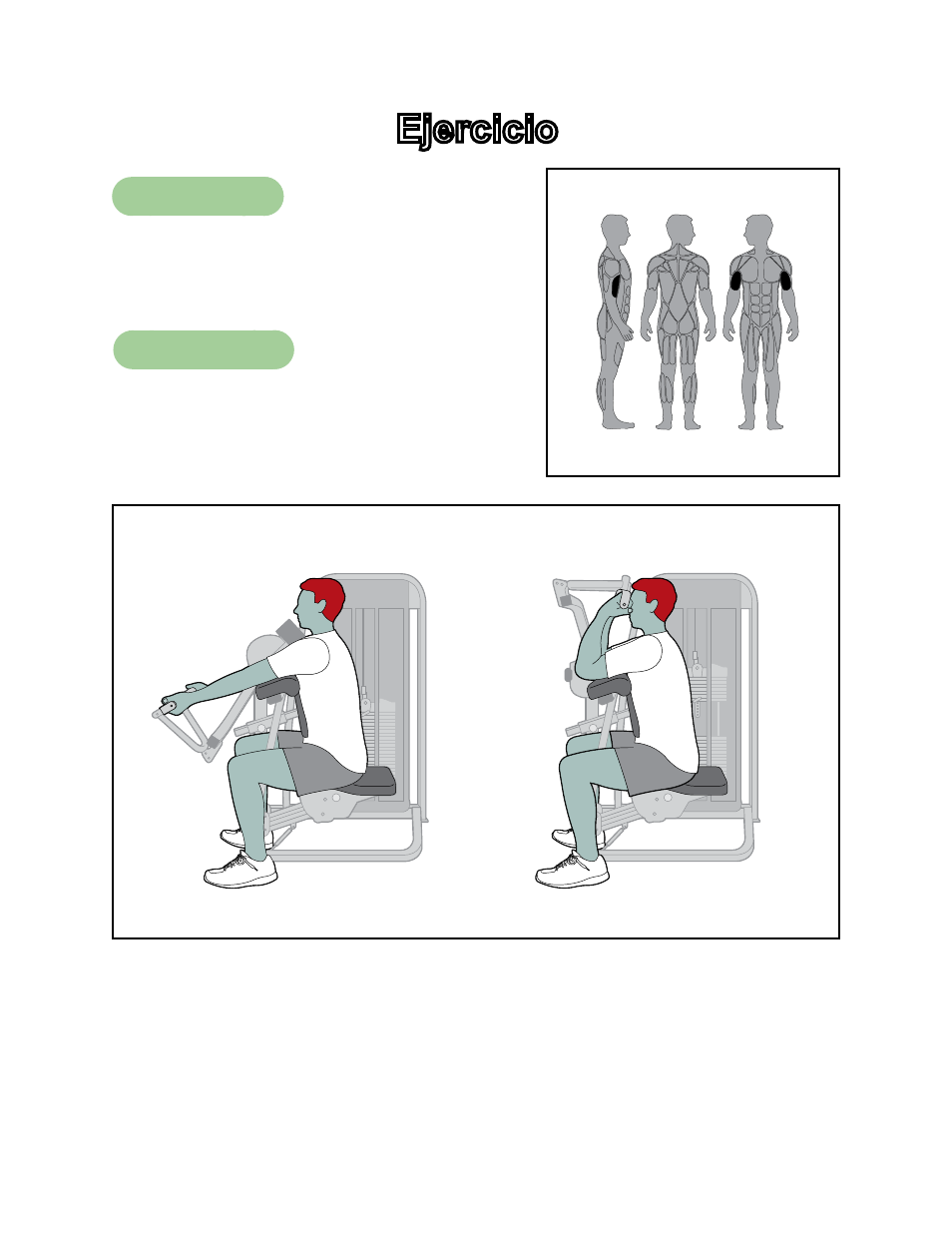 Ejercicio