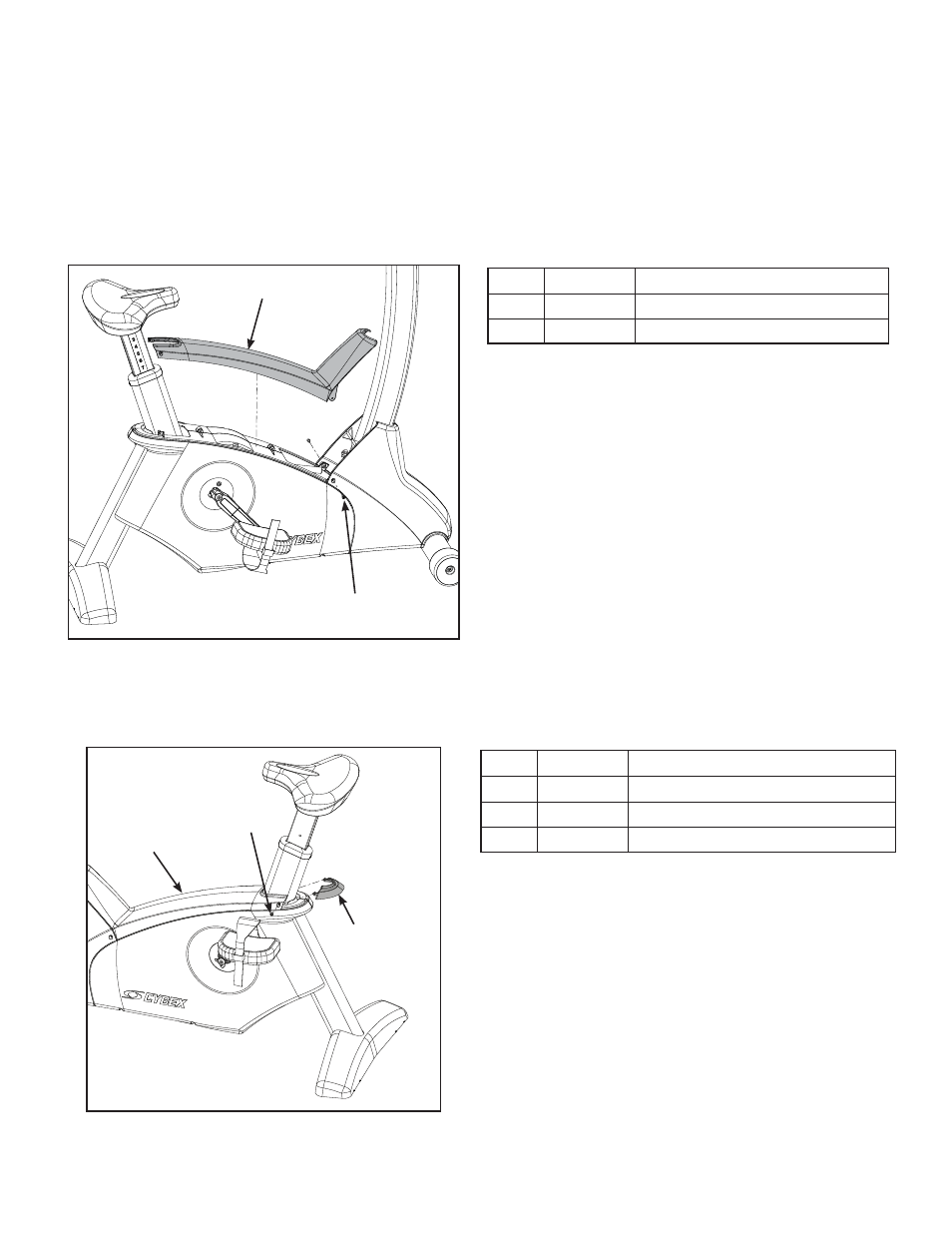 CYBEX

CYBEX