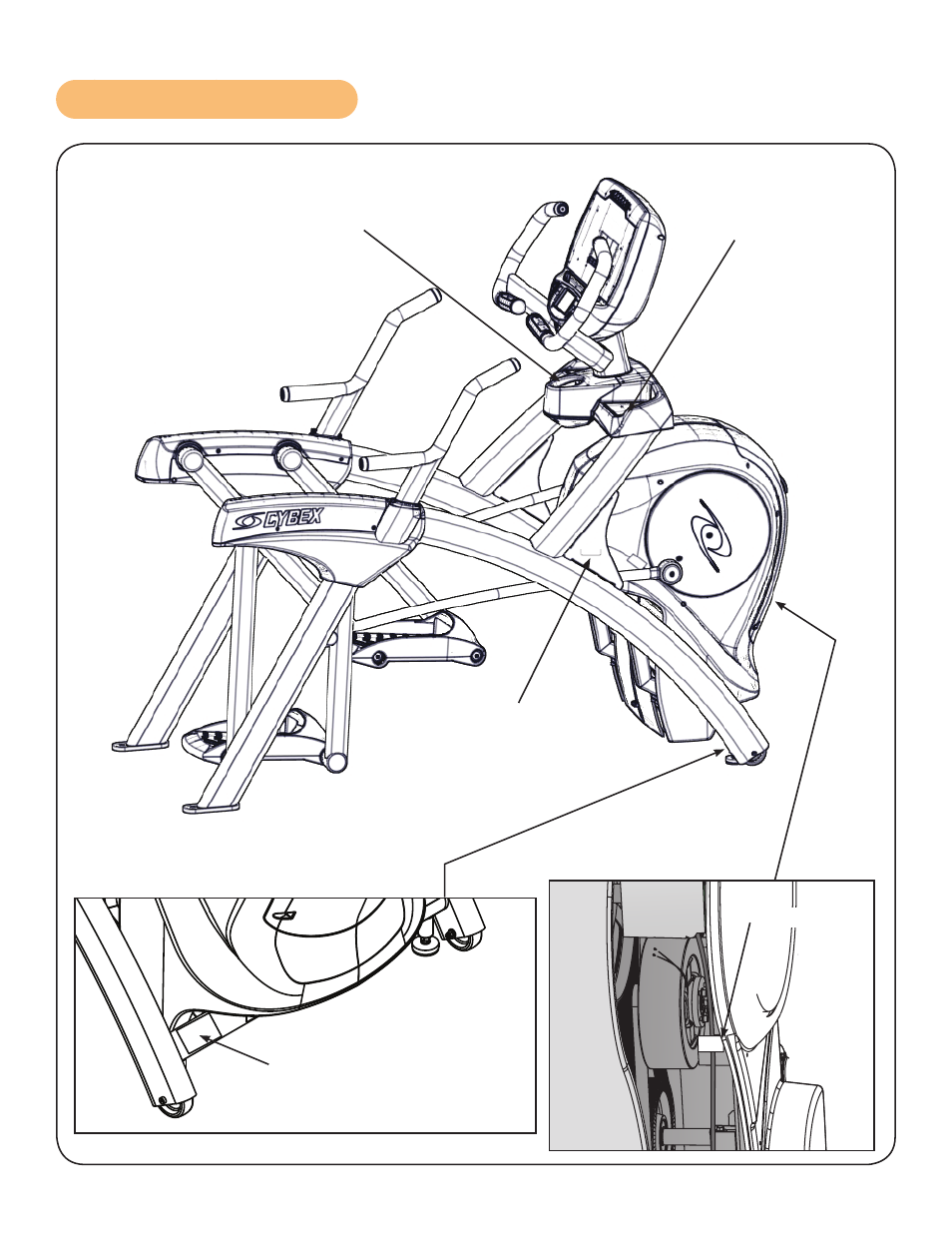 CYBEX