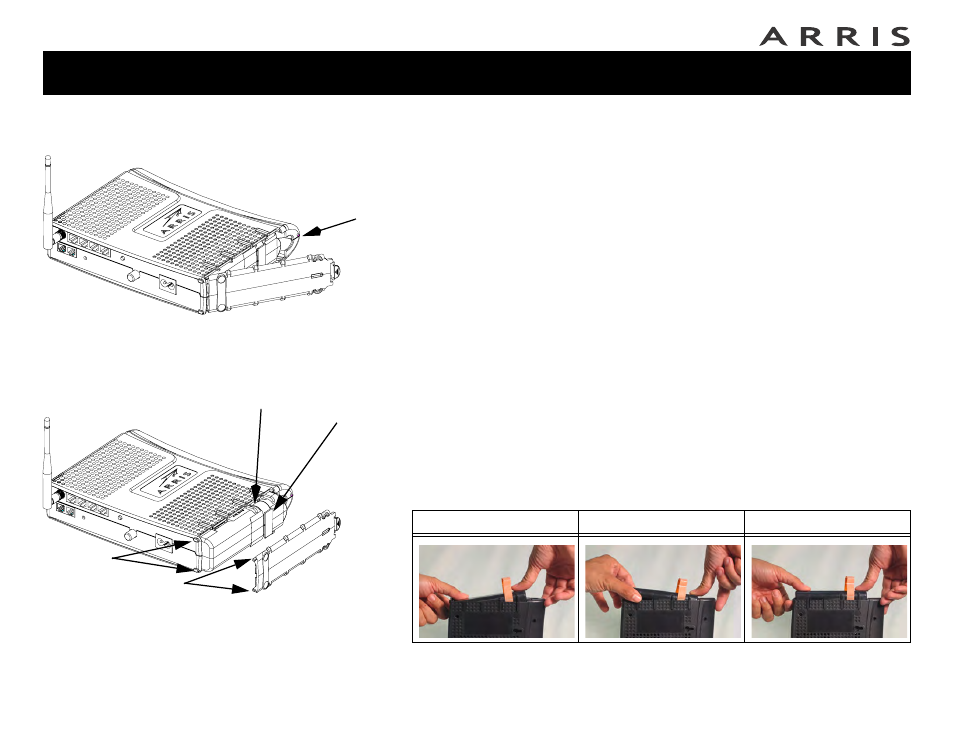 ARRIS

ARRIS

ARRIS