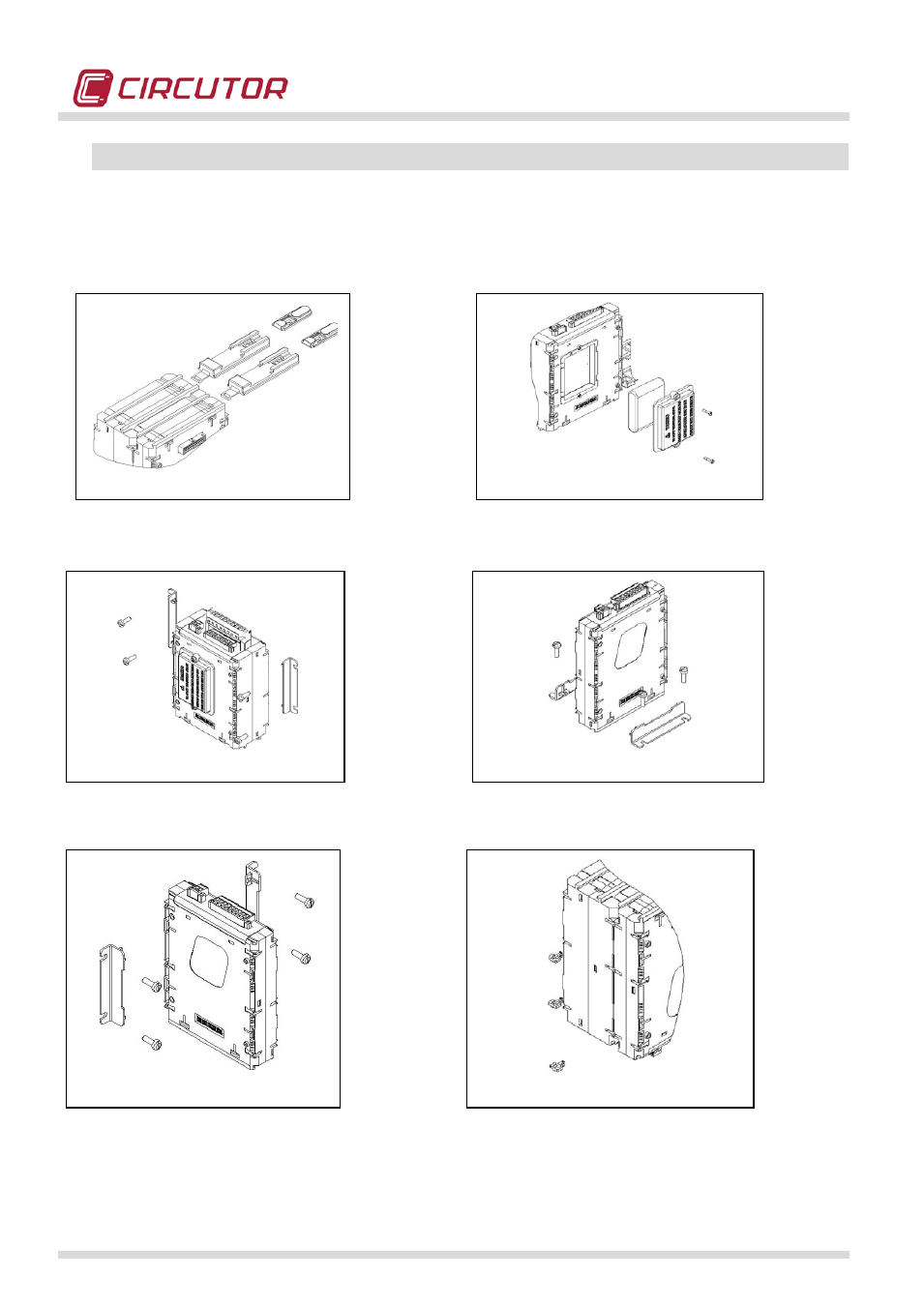 CIRCUTOR