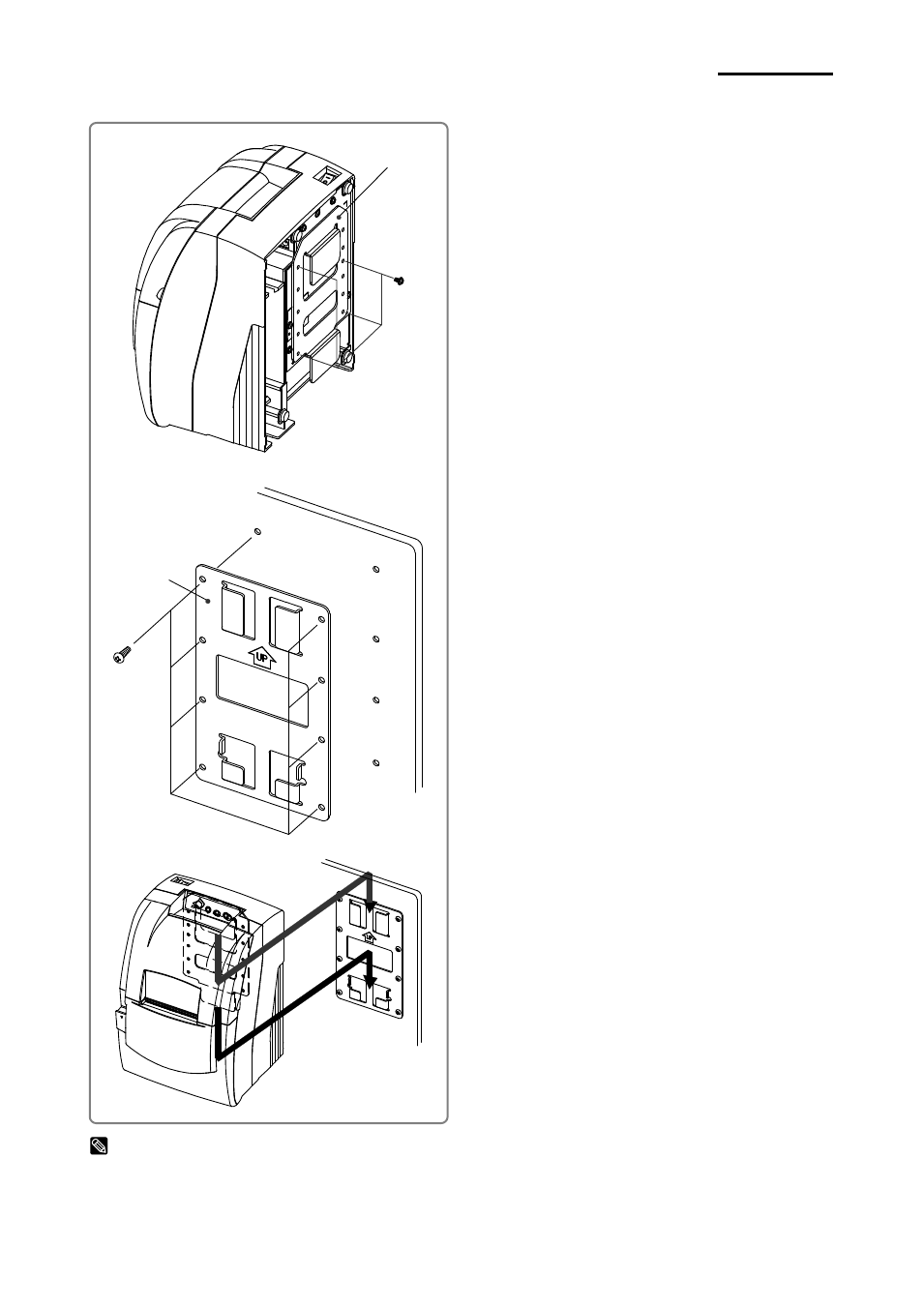 UP

UP