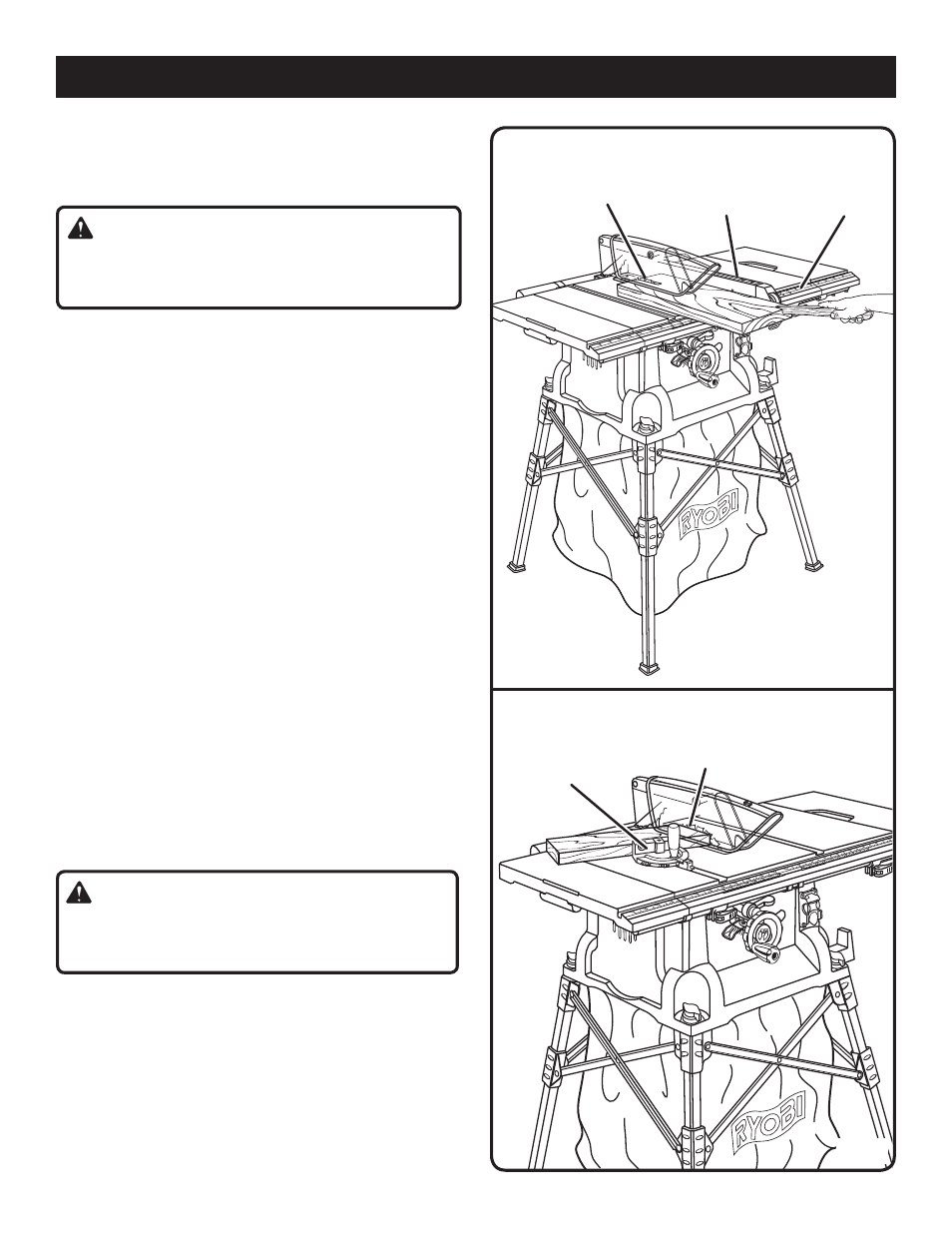 RYOBI

RYOBI