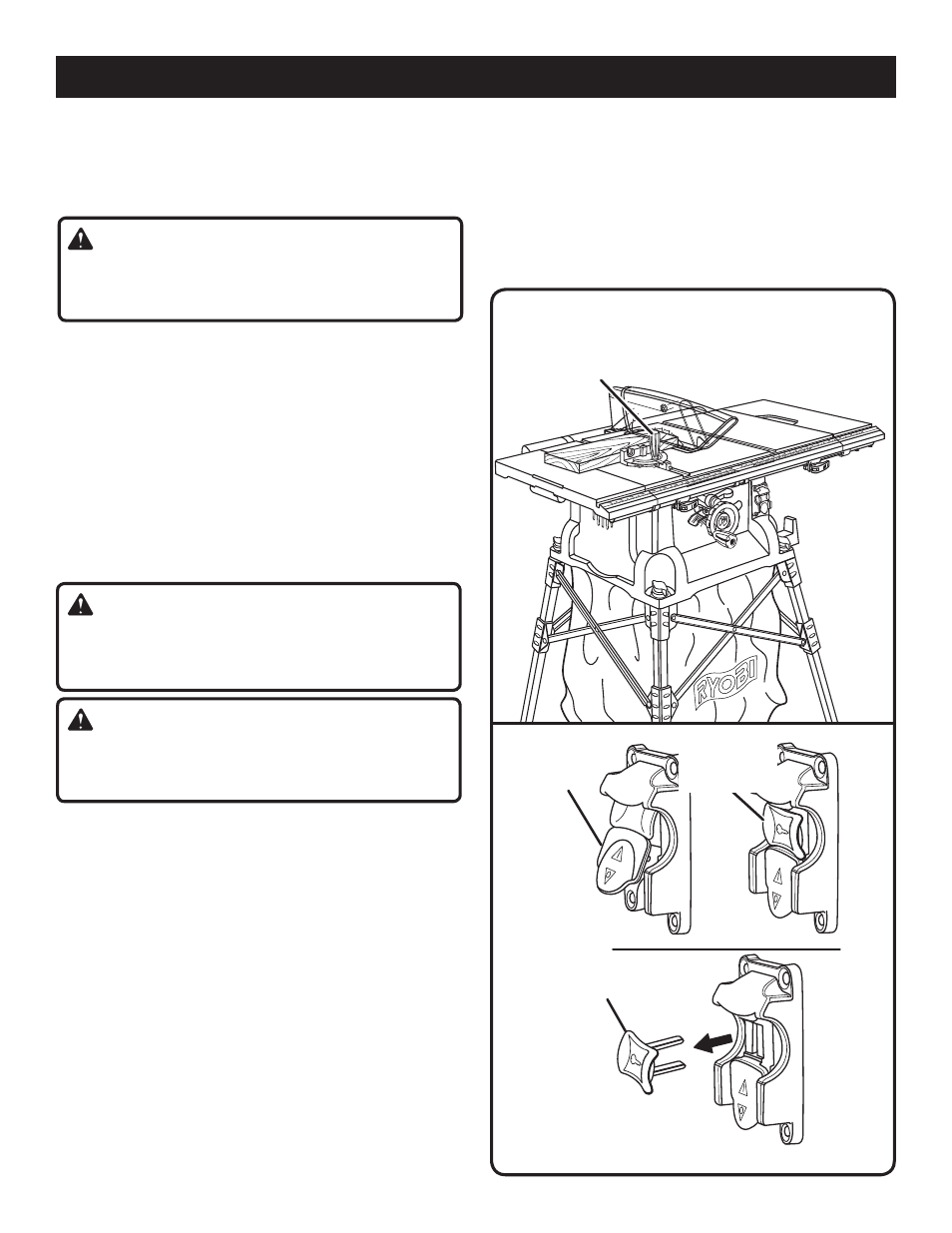 RYOBI