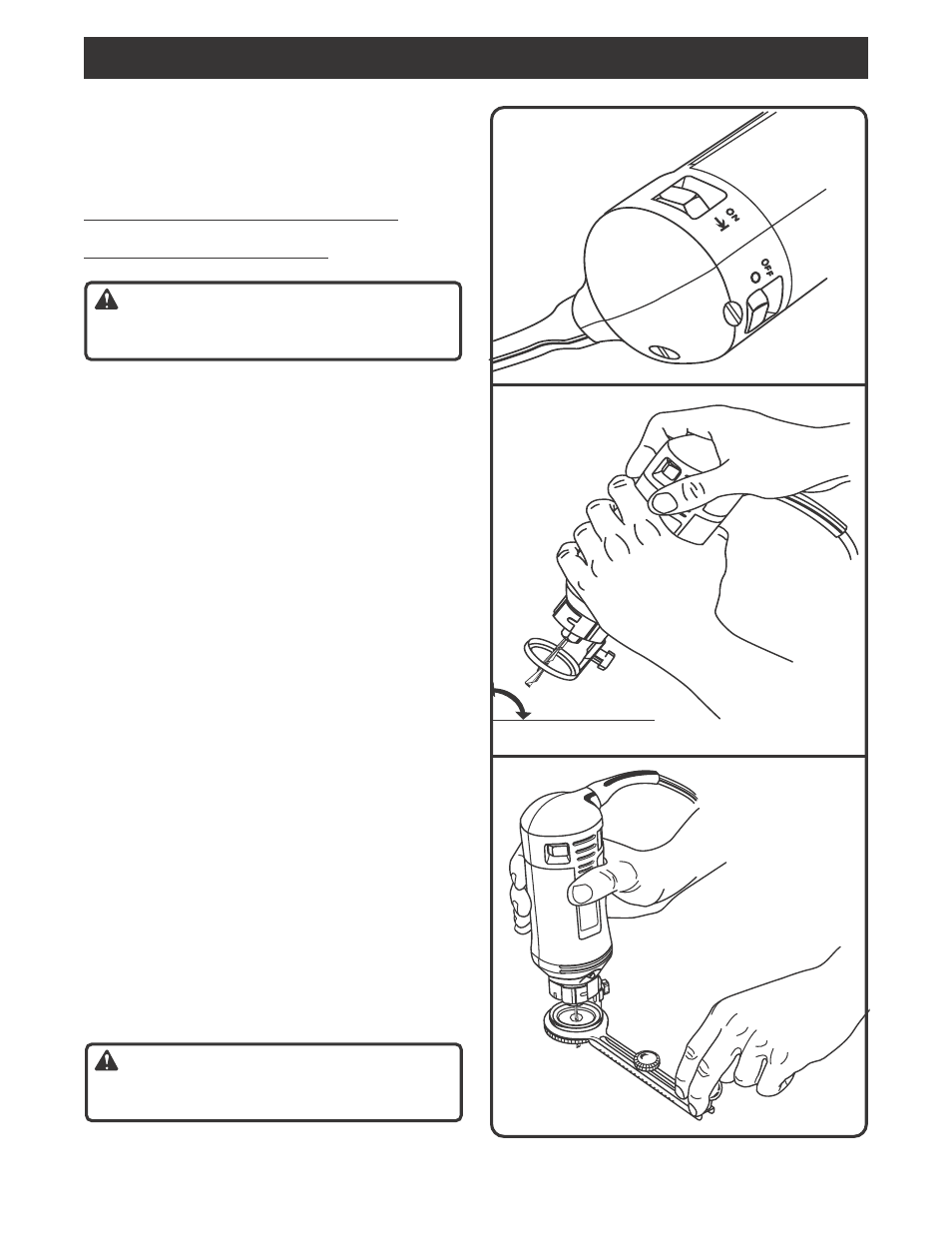 ON

OFF