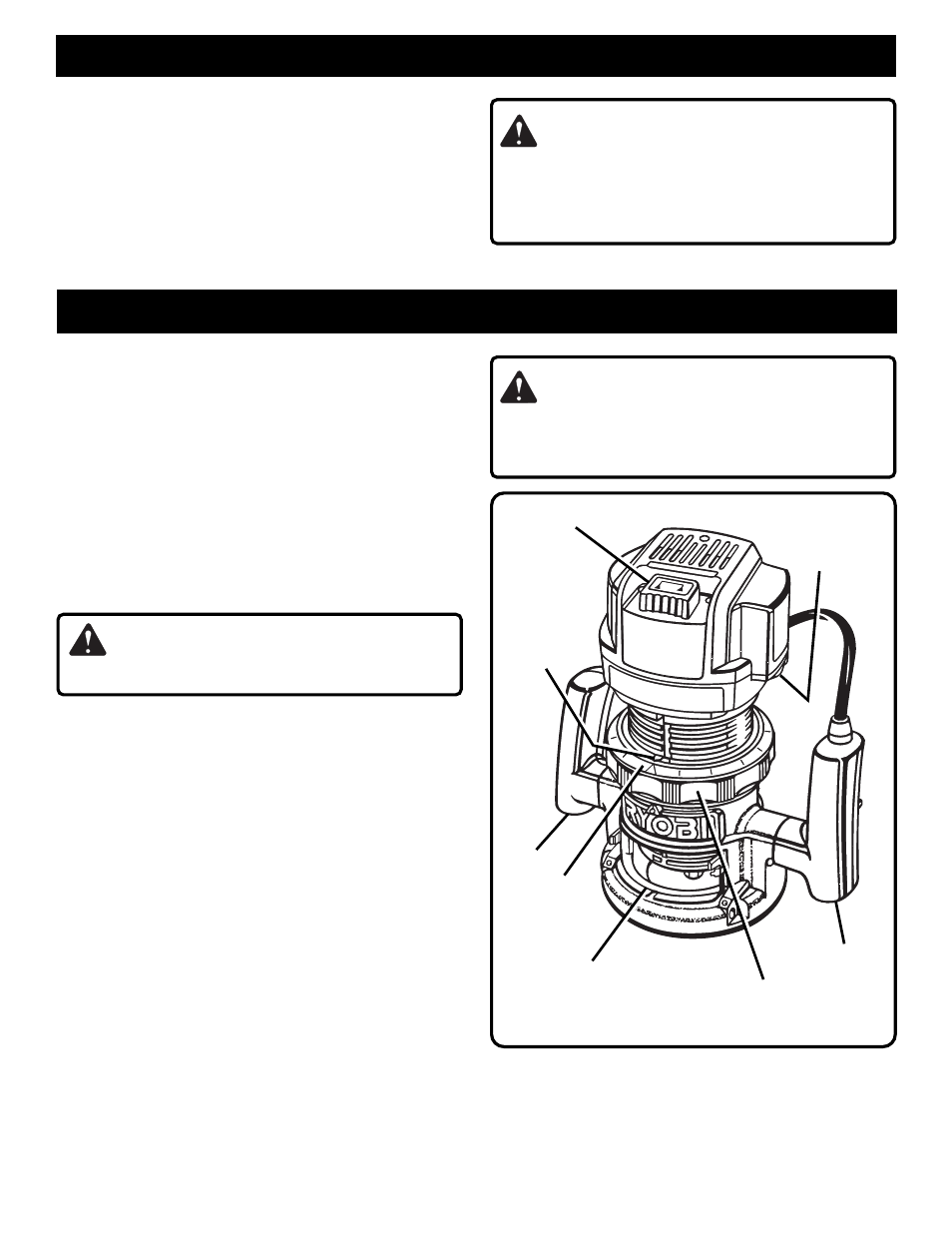 RYOBI