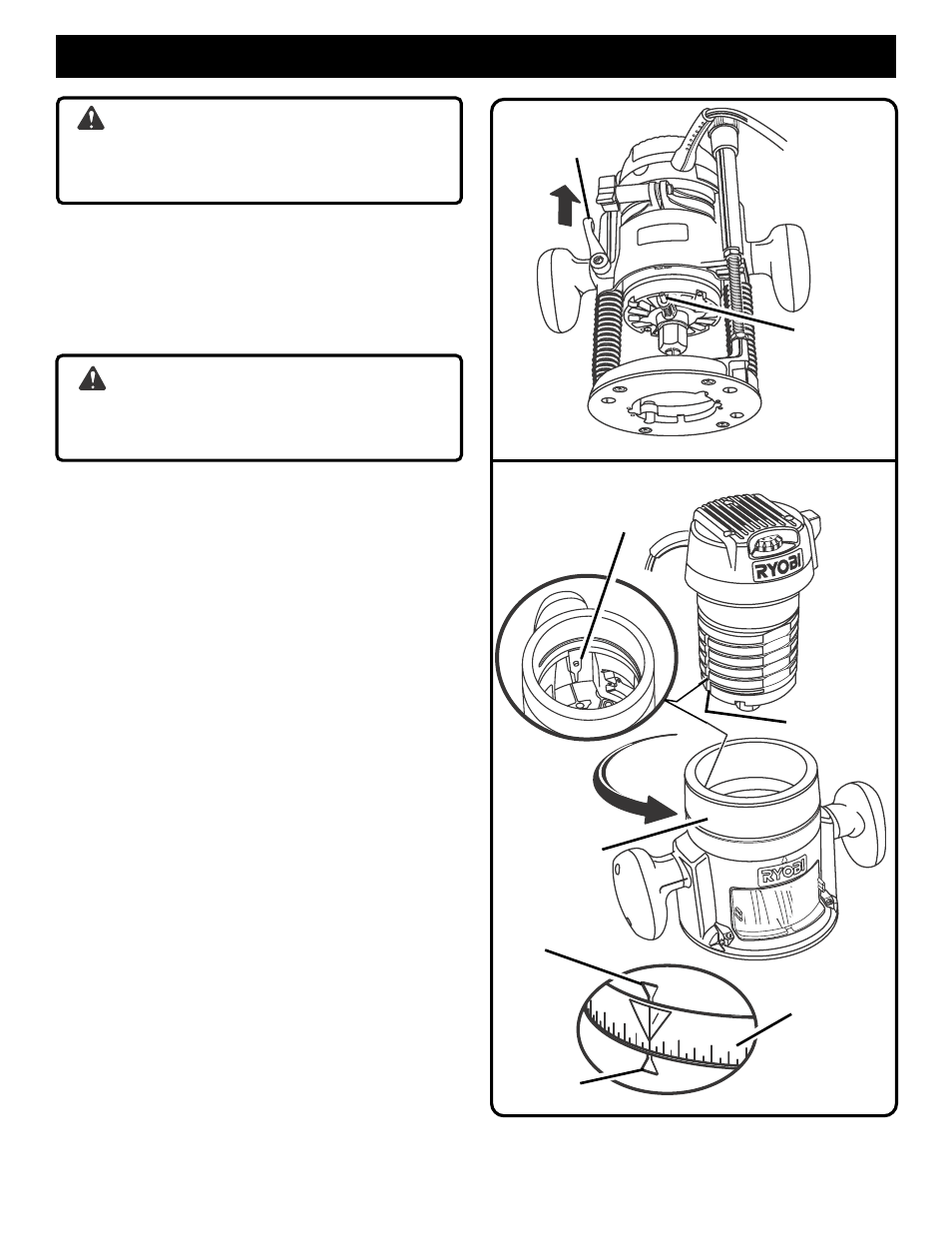 RYOBI

RYOBI