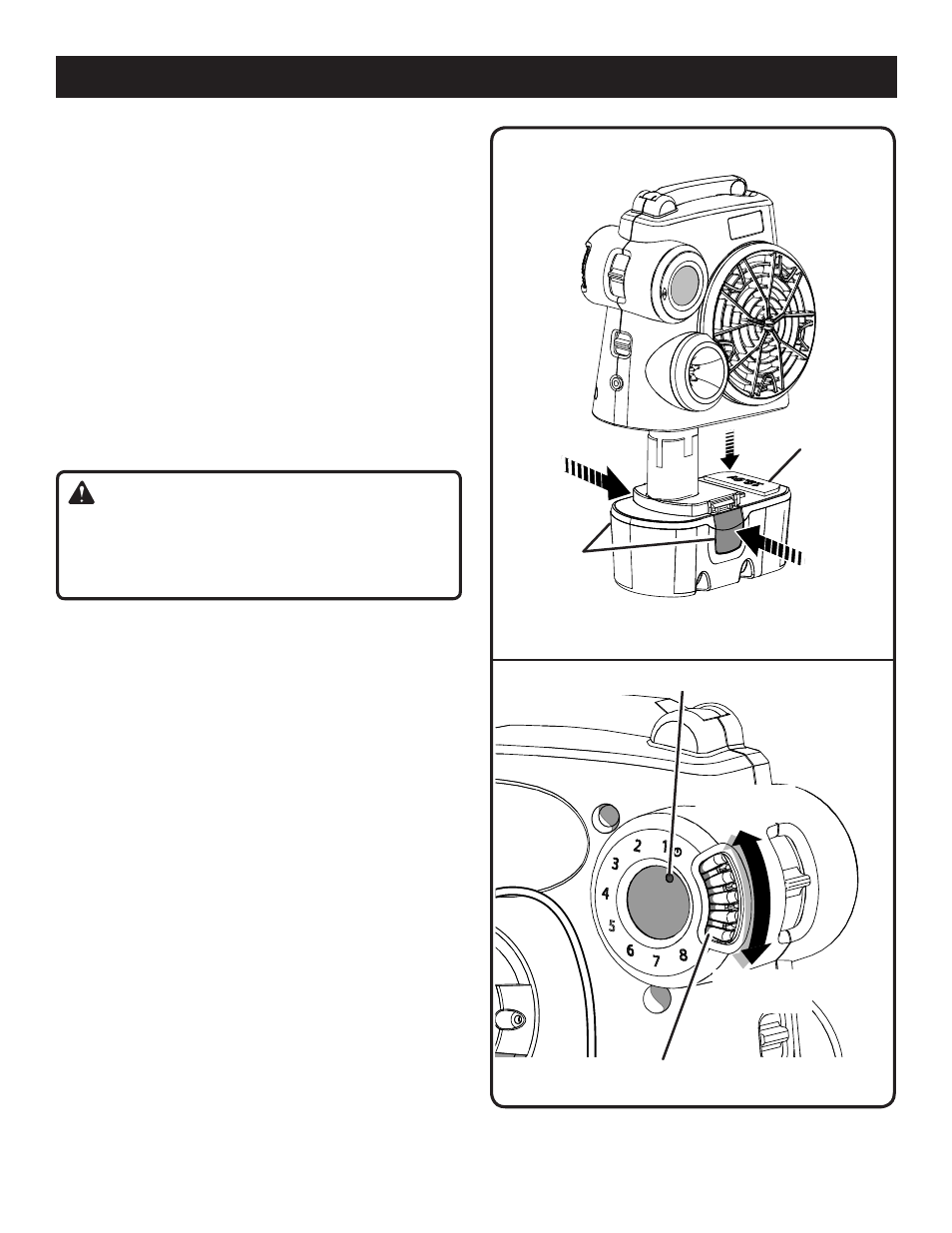 2
1
3
4
5
6
7
8