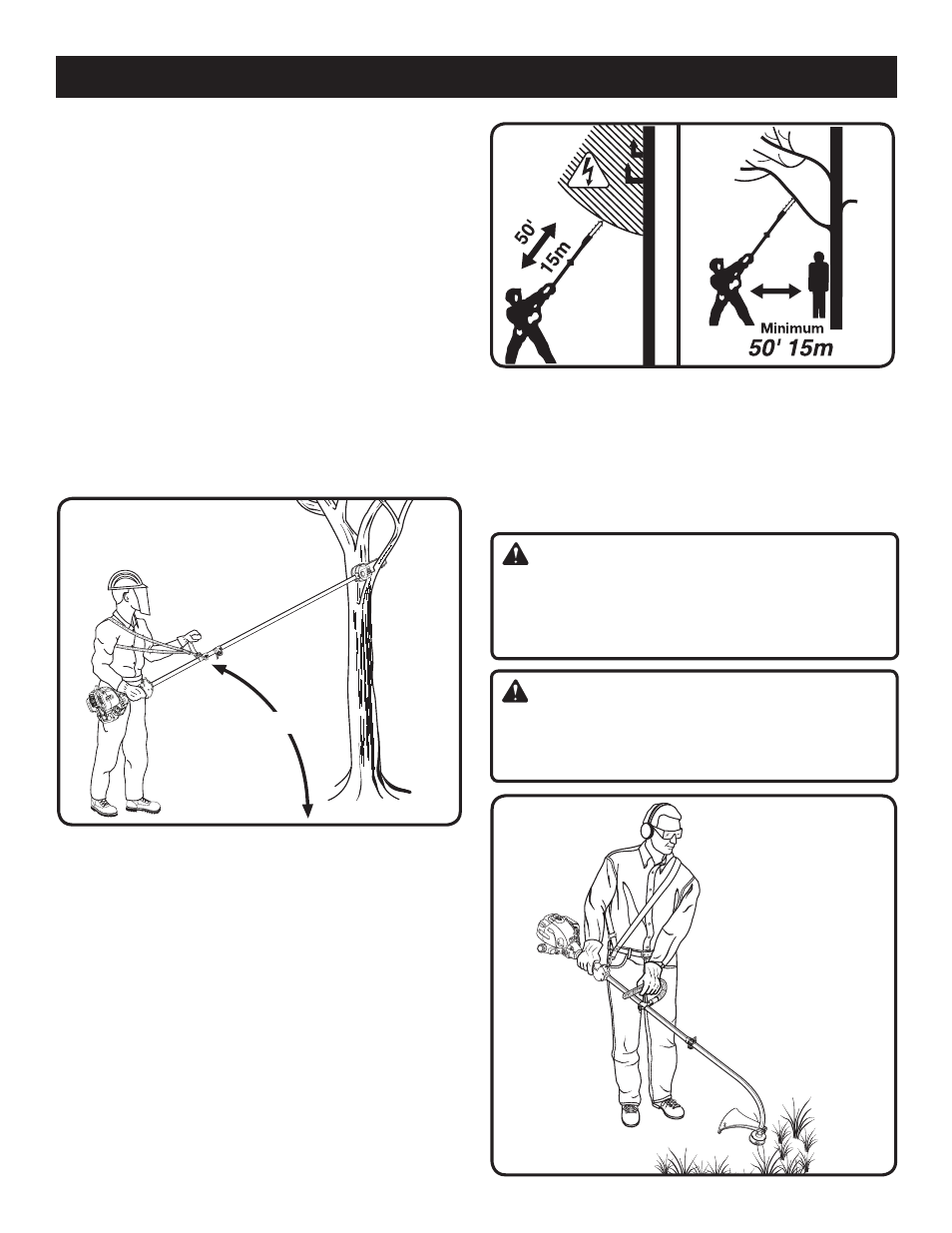 50'
15m

Minimum
50' 15m