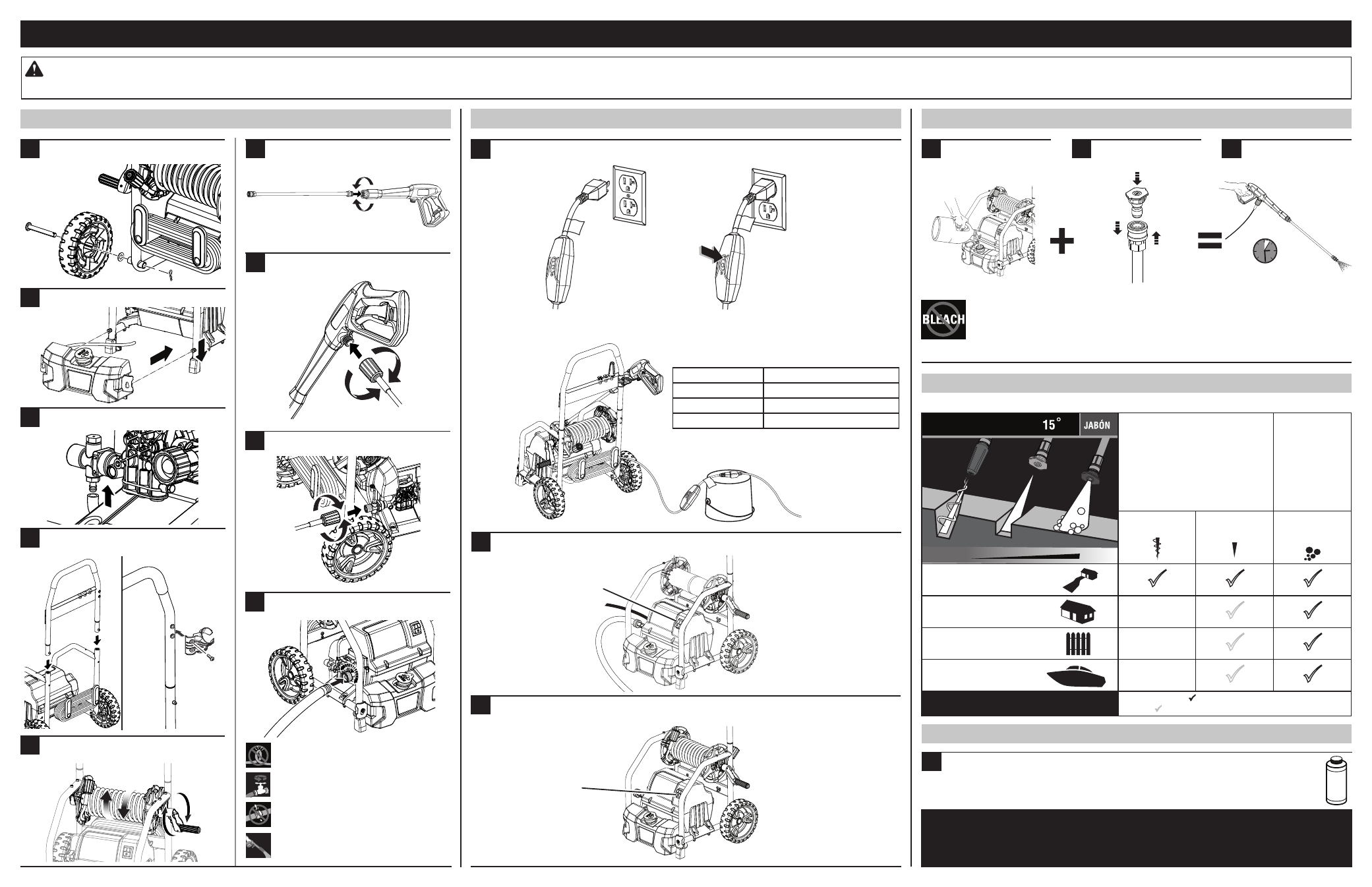 BLEACH

15°

JABÓN