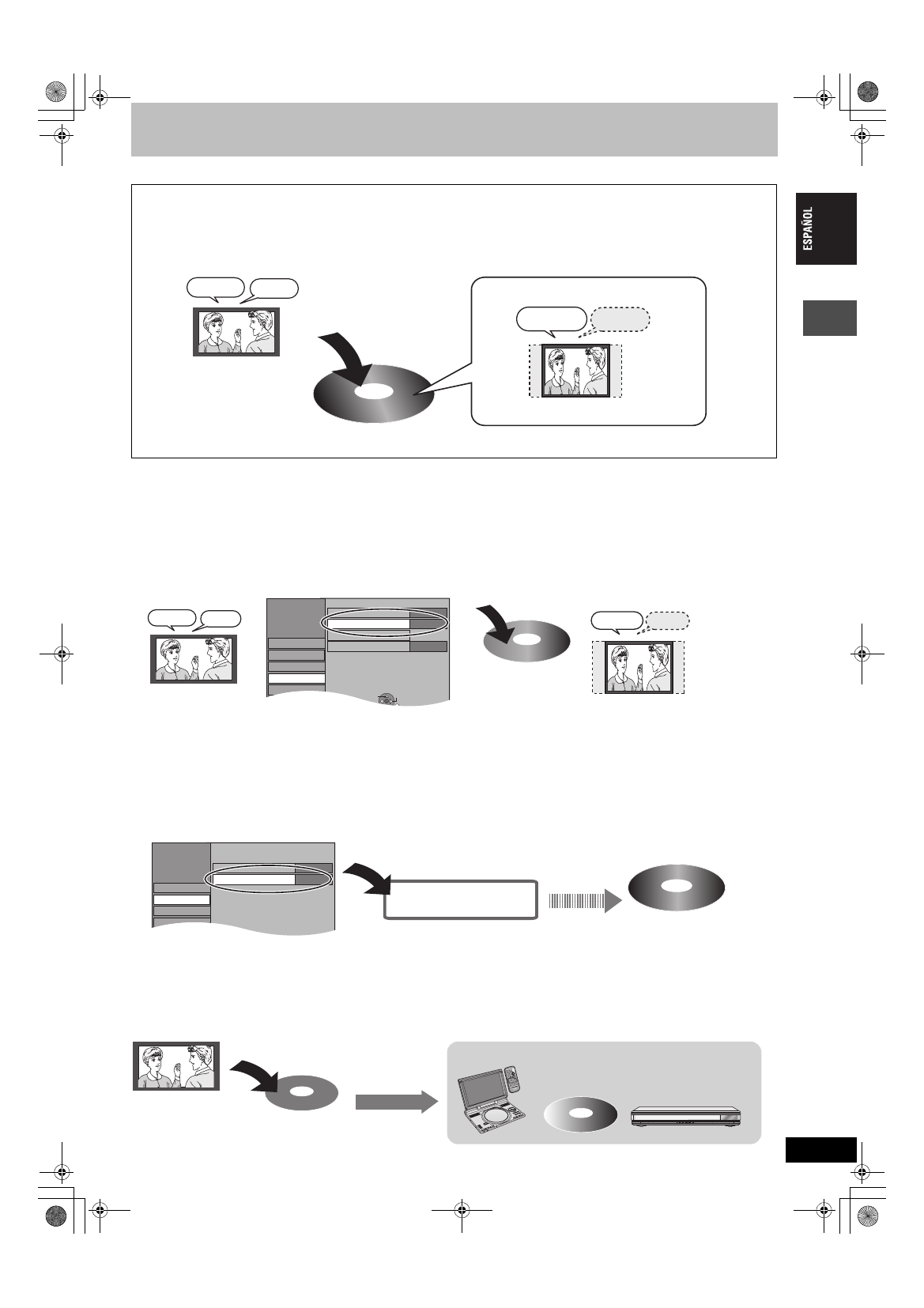 ESPAÑOL