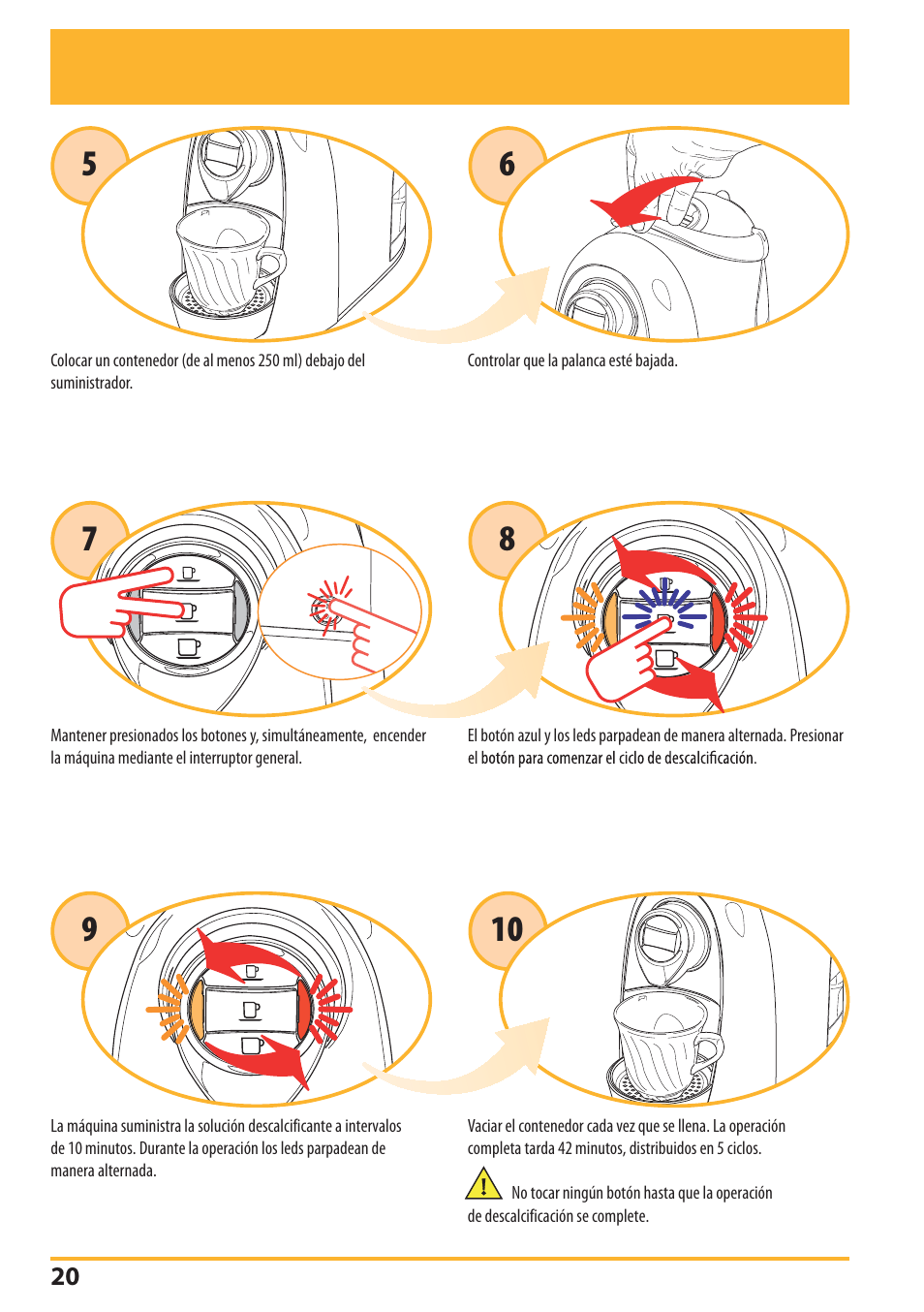 5

Colocar un contenedor (de al menos 250 ml) debajo del suministrador.

6

Controlar que la palanca esté bajada.

7

Mantener presionados los botones y, simultáneamente, encender la máquina mediante el interruptor general.

8

El botón azul y los leds parpadean de manera alternada. Presionar el botón para comenzar el ciclo de descalcificación.

9

La máquina suministra la solución descalcificante a intervalos de 10 minutos. Durante la operación los leds parpadean de manera alternada.

10

Vaciar el contenedor cada vez que se llena. La operación completa tarda 42 minutos, distribuidos en 5 ciclos.

No tocar ningún botón hasta que la operación de descalcificación se complete.

20